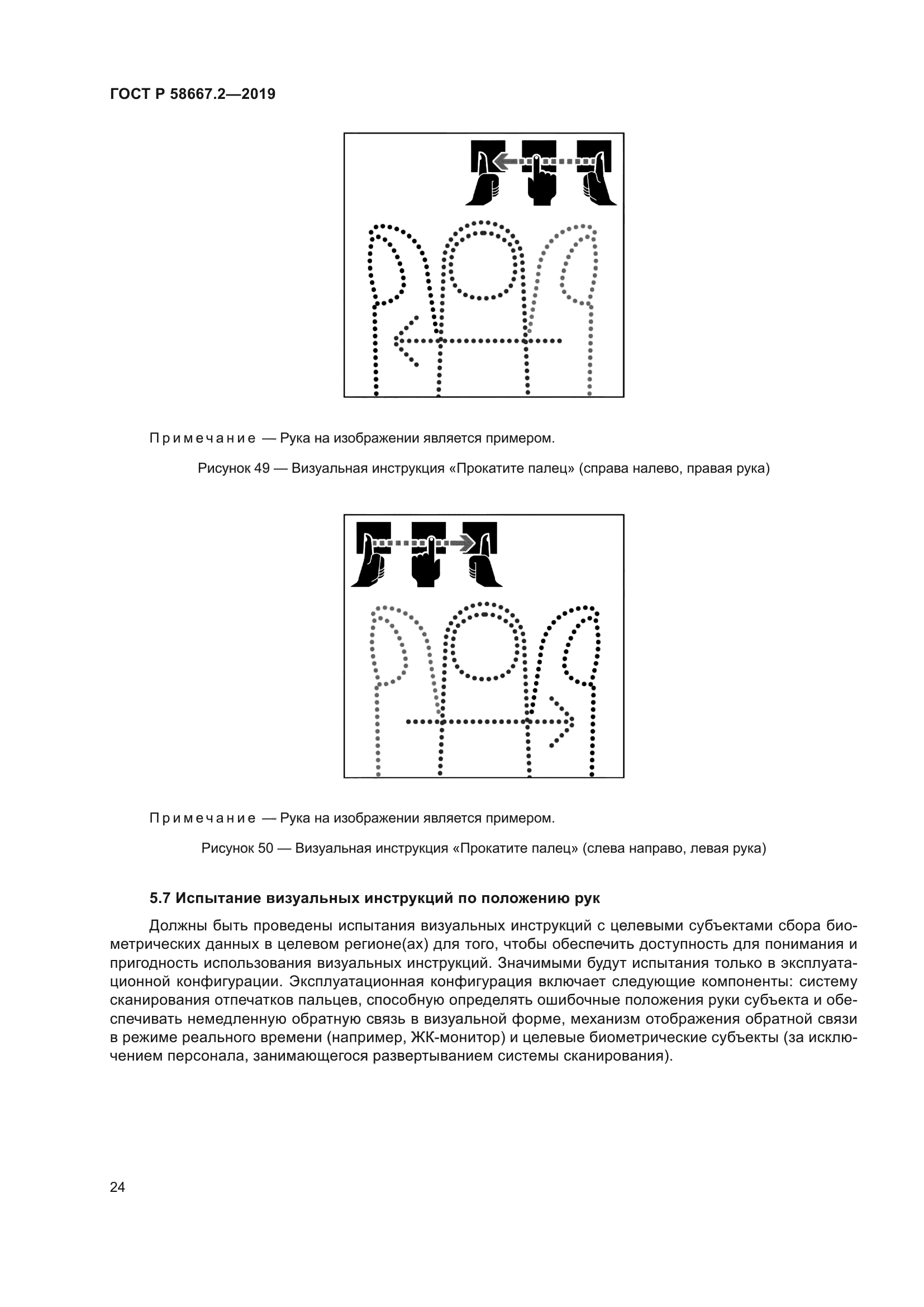 ГОСТ Р 58667.2—2019

Примечание — Рука на изображении является примером.

Рисунок 49 — Визуальная инструкция «Прокатите палец» (справа налево, правая рука)

Примечание — Рука на изображении является примером.

Рисунок 50 — Визуальная инструкция «Прокатите палец» (слева направо, левая рука)

5.7 Испытание визуальных инструкций по положению рук

Должны быть проведены испытания визуальных инструкций с целевыми субъектами сбора биометрических данных в целевом регионе(ах) для того, чтобы обеспечить доступность для понимания и пригодность использования визуальных инструкций. Значимыми будут испытания только в эксплуатационной конфигурации. Эксплуатационная конфигурация включает следующие компоненты: систему сканирования отпечатков пальцев, способную определять ошибочные положения руки субъекта и обеспечивать немедленную обратную связь в визуальной форме, механизм отображения обратной связи в режиме реального времени (например, ЖК-монитор) и целевые биометрические субъекты (за исключением персонала, занимающегося развертыванием системы сканирования).

24