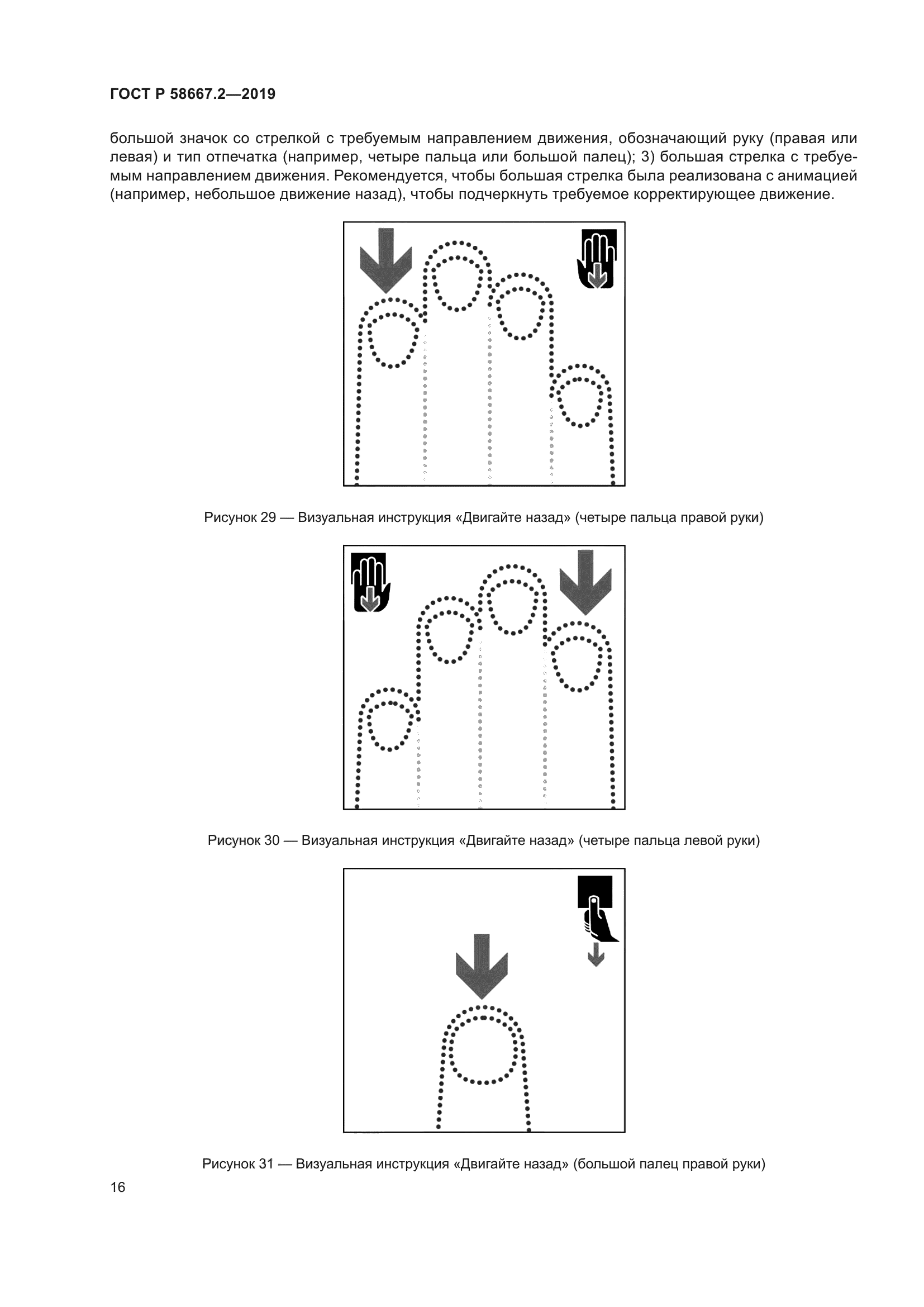 ГОСТ Р 58667.2—2019

большой значок со стрелкой с требуемым направлением движения, обозначающий руку (правая или левая) и тип отпечатка (например, четыре пальца или большой палец); 3) большая стрелка с требуемым направлением движения. Рекомендуется, чтобы большая стрелка была реализована с анимацией (например, небольшое движение назад), чтобы подчеркнуть требуемое корректирующее движение.

Рисунок 29 — Визуальная инструкция «Двигайте назад» (четыре пальца правой руки)

Рисунок 30 — Визуальная инструкция «Двигайте назад» (четыре пальца левой руки)

Рисунок 31 — Визуальная инструкция «Двигайте назад» (большой палец правой руки)

16