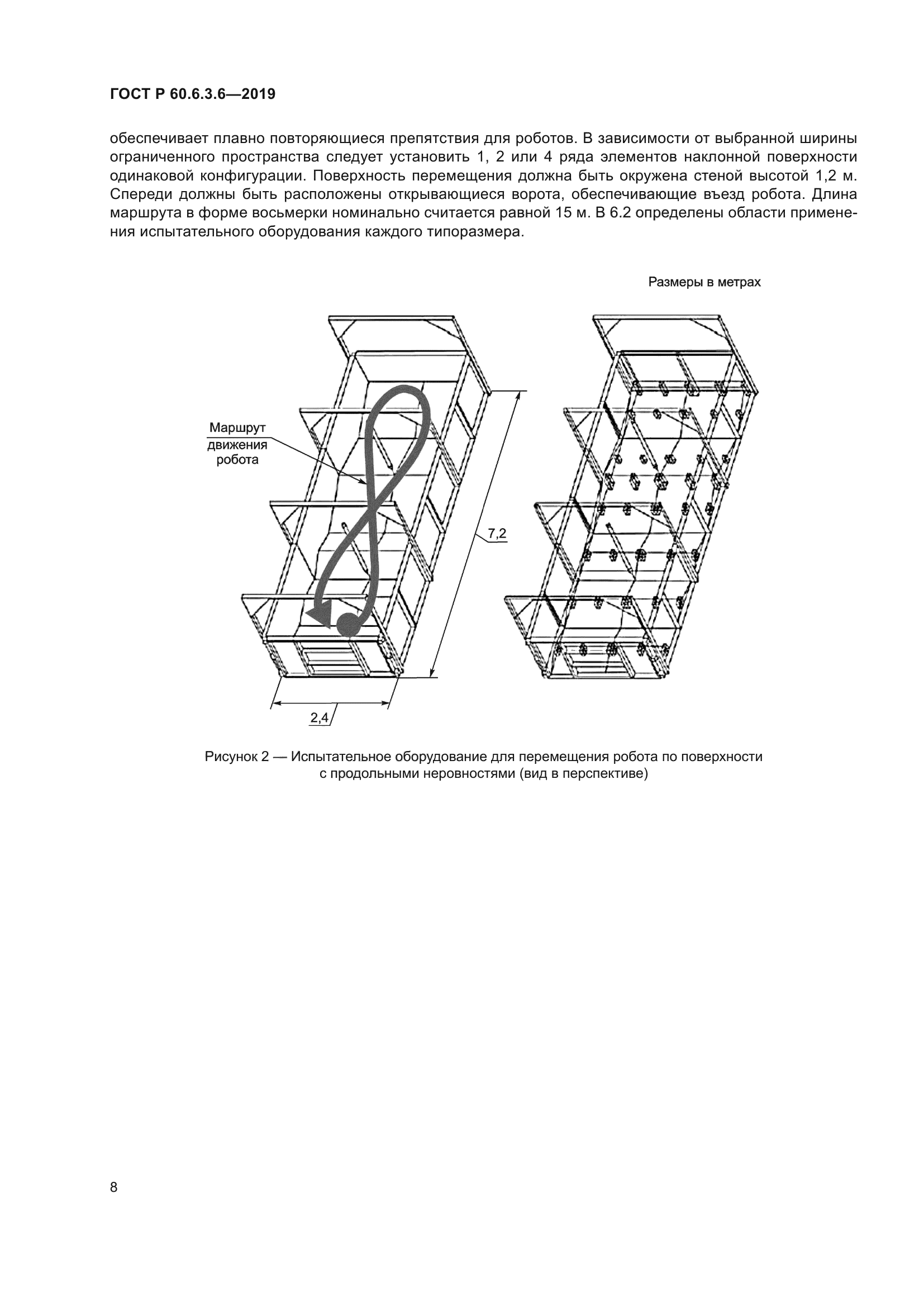 ГОСТ Р 60.6.3.6—2019

обеспечивает плавно повторяющиеся препятствия для роботов. В зависимости от выбранной ширины ограниченного пространства следует установить 1, 2 или 4 ряда элементов наклонной поверхности одинаковой конфигурации. Поверхность перемещения должна быть окружена стеной высотой 1,2 м. Спереди должны быть расположены открывающиеся ворота, обеспечивающие въезд робота. Длина маршрута в форме восьмерки номинально считается равной 15 м. В 6.2 определены области применения испытательного оборудования каждого типоразмера.

Размеры в метрах

Маршрут движения робота

7,2

2,4

Рисунок 2 — Испытательное оборудование для перемещения робота по поверхности с продольными неровностями (вид в перспективе)

8