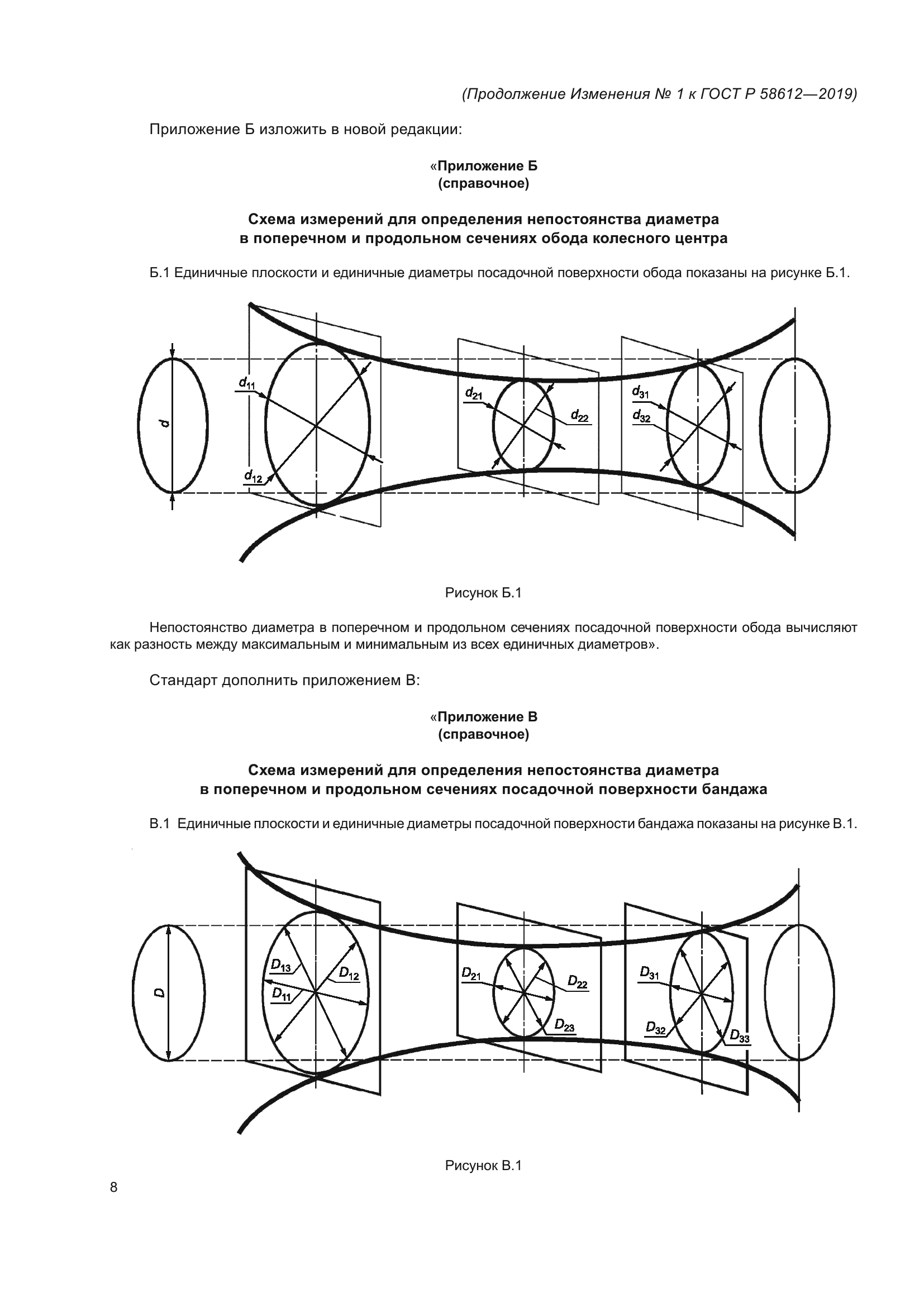 (Продолжение Изменения № 1 к ГОСТ Р 58612—2019)

Приложение Б изложить в новой редакции:

«Приложение Б
(справочное)

Схема измерений для определения непостоянства диаметра в поперечном и продольном сечениях обода колесного центра

Б.1 Единичные плоскости и единичные диаметры посадочной поверхности обода показаны на рисунке Б.1.

$d$
$d_{11}$
$d_{12}$
$d_{21}$
$d_{22}$
$d_{31}$
$d_{32}$

Рисунок Б.1

Непостоянство диаметра в поперечном и продольном сечениях посадочной поверхности обода вычисляют как разность между максимальным и минимальным из всех единичных диаметров».

Стандарт дополнить приложением В:

«Приложение В
(справочное)

Схема измерений для определения непостоянства диаметра в поперечном и продольном сечениях посадочной поверхности бандажа

В.1 Единичные плоскости и единичные диаметры посадочной поверхности бандажа показаны на рисунке В.1.

$D$
$D_{13}$
$D_{12}$
$D_{11}$
$D_{21}$
$D_{22}$
$D_{23}$
$D_{31}$
$D_{32}$
$D_{33}$

Рисунок В.1

8