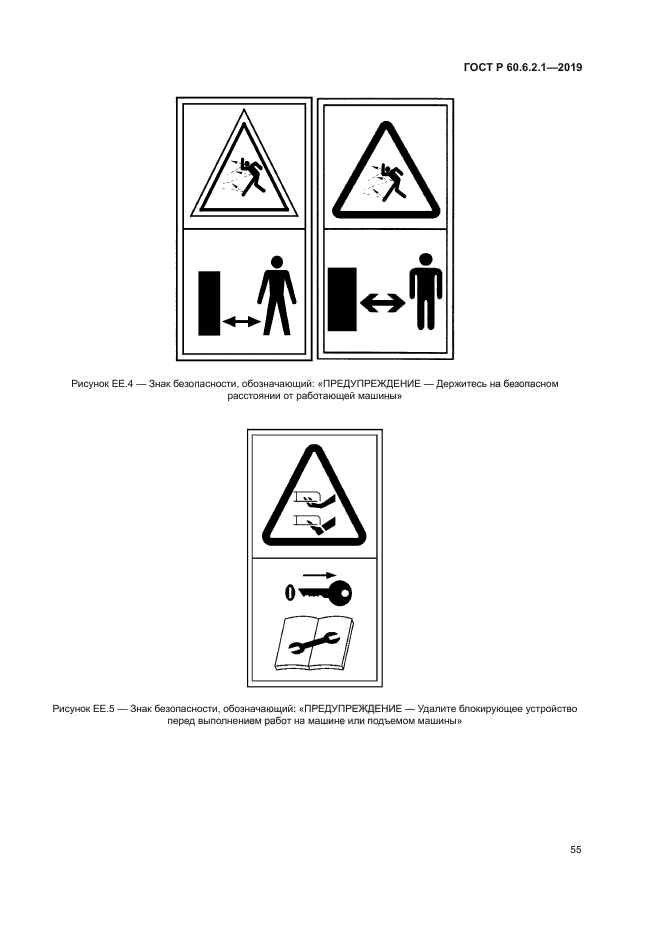 ГОСТ Р 60.6.2.1—2019

Рисунок ЕЕ.4 — Знак безопасности, обозначающий: «ПРЕДУПРЕЖДЕНИЕ — Держитесь на безопасном расстоянии от работающей машины»

Рисунок ЕЕ.5 — Знак безопасности, обозначающий: «ПРЕДУПРЕЖДЕНИЕ — Удалите блокирующее устройство перед выполнением работ на машине или подъемом машины»

55