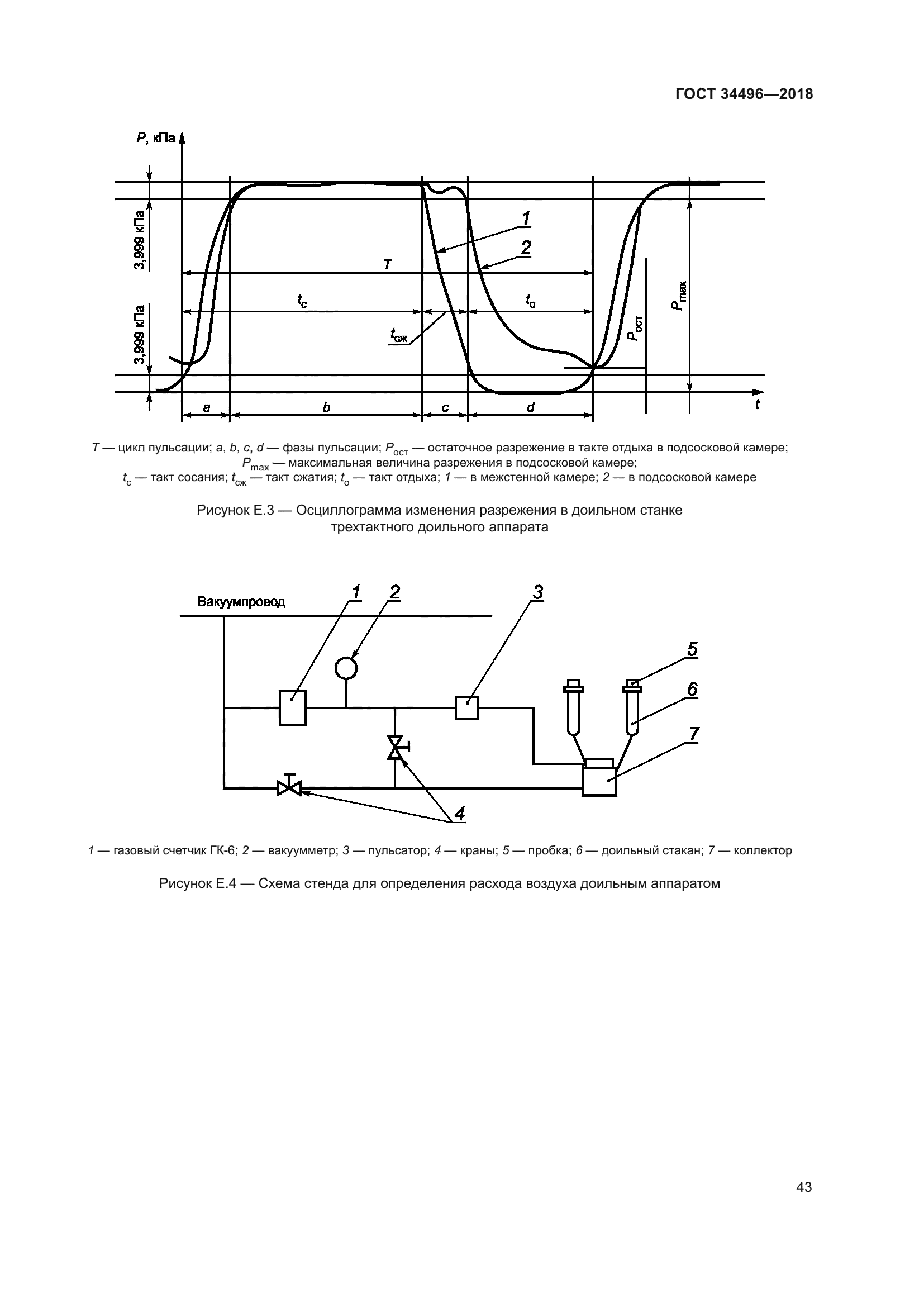 ГОСТ 34496—2018

$P$, кПа

3,999 кПа

3,999 кПа

1

2

$T$

$t_с$

$t_о$

$t_{сж}$

$P_{ост}$

$P_{max}$

$a$

$b$

$c$

$d$

$t$

$T$ — цикл пульсации; $a$, $b$, $c$, $d$ — фазы пульсации; $P_{ост}$ — остаточное разрежение в такте отдыха в подсосковой камере; $P_{max}$ — максимальная величина разрежения в подсосковой камере; $t_с$ — такт сосания; $t_{сж}$ — такт сжатия; $t_о$ — такт отдыха; 1 — в межстенной камере; 2 — в подсосковой камере

Рисунок Е.3 — Осциллограмма изменения разрежения в доильном станке трехтактного доильного аппарата

Вакуумпровод

1

2

3

5

6

7

4

1 — газовый счетчик ГК-6; 2 — вакуумметр; 3 — пульсатор; 4 — краны; 5 — пробка; 6 — доильный стакан; 7 — коллектор

Рисунок Е.4 — Схема стенда для определения расхода воздуха доильным аппаратом

43