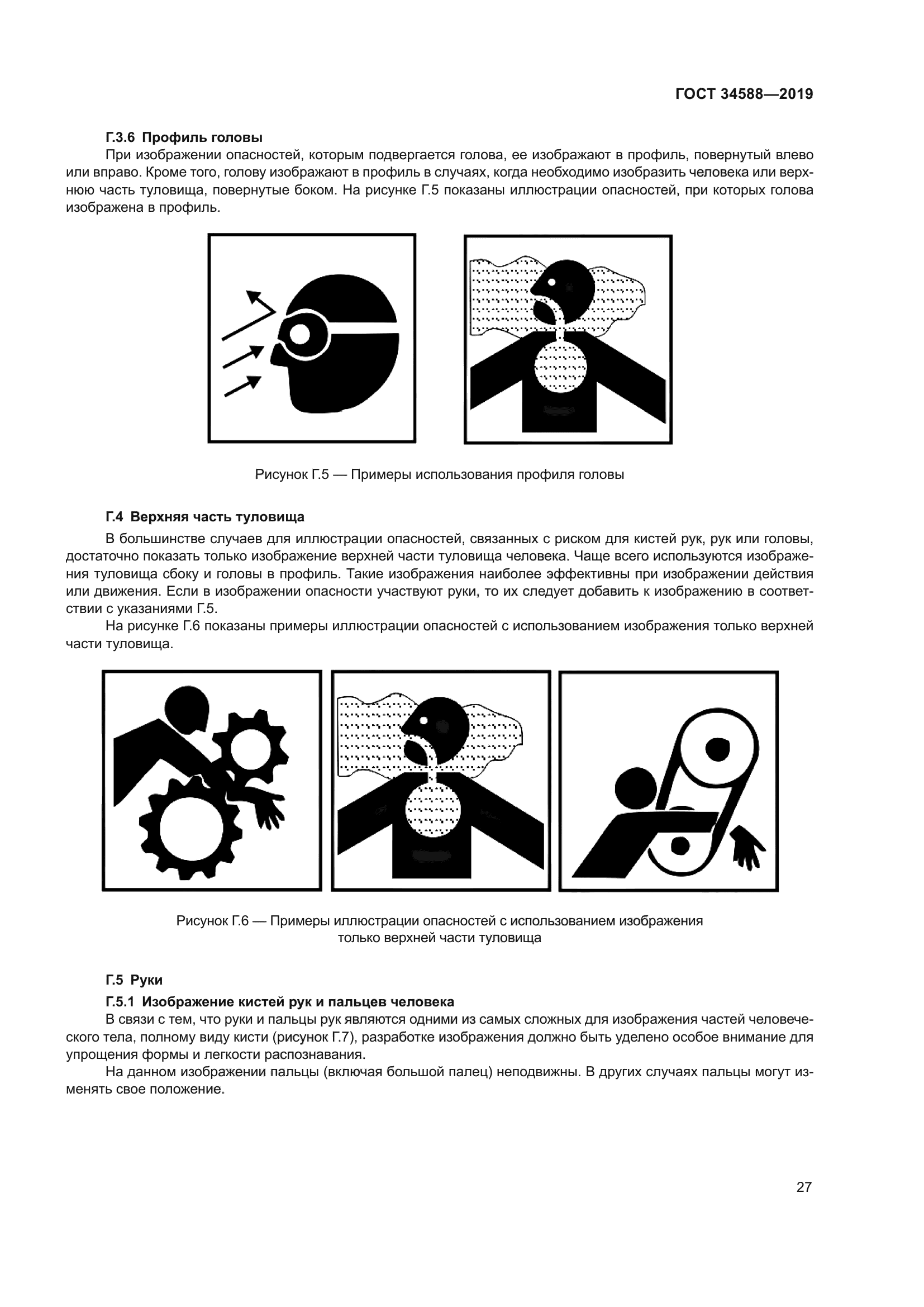 ГОСТ 34588—2019

Г.3.6 Профиль головы

При изображении опасностей, которым подвергается голова, ее изображают в профиль, повернутый влево или вправо. Кроме того, голову изображают в профиль в случаях, когда необходимо изобразить человека или верхнюю часть туловища, повернутые боком. На рисунке Г.5 показаны иллюстрации опасностей, при которых голова изображена в профиль.

Рисунок Г.5 — Примеры использования профиля головы

Г.4 Верхняя часть туловища

В большинстве случаев для иллюстрации опасностей, связанных с риском для кистей рук, рук или головы, достаточно показать только изображение верхней части туловища человека. Чаще всего используются изображения туловища сбоку и головы в профиль. Такие изображения наиболее эффективны при изображении действия или движения. Если в изображении опасности участвуют руки, то их следует добавить к изображению в соответствии с указаниями Г.5.

На рисунке Г.6 показаны примеры иллюстрации опасностей с использованием изображения только верхней части туловища.

Рисунок Г.6 — Примеры иллюстрации опасностей с использованием изображения только верхней части туловища

Г.5 Руки

Г.5.1 Изображение кистей рук и пальцев человека

В связи с тем, что руки и пальцы рук являются одними из самых сложных для изображения частей человеческого тела, полному виду кисти (рисунок Г.7), разработке изображения должно быть уделено особое внимание для упрощения формы и легкости распознавания.

На данном изображении пальцы (включая большой палец) неподвижны. В других случаях пальцы могут изменять свое положение.

27