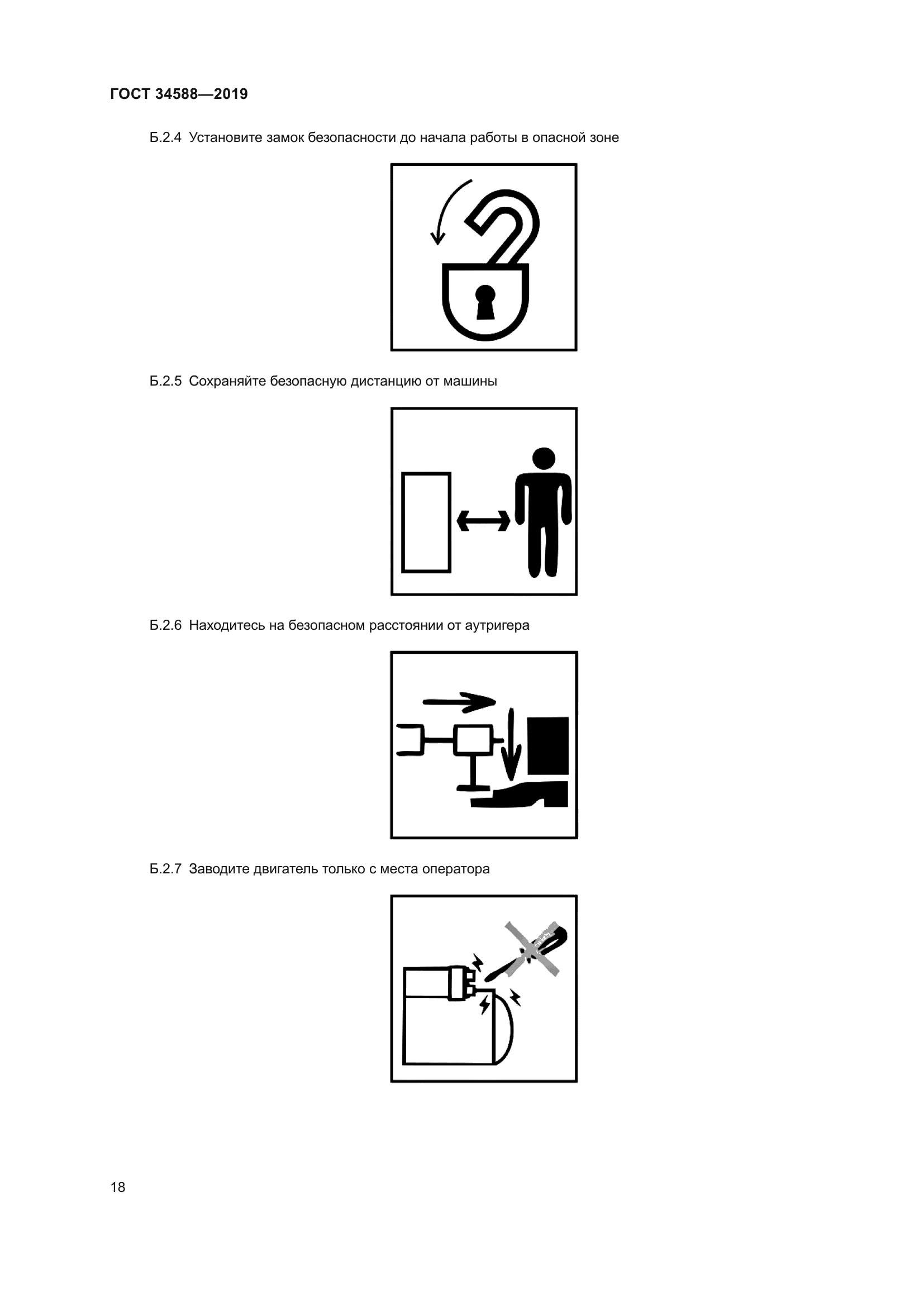 ГОСТ 34588—2019

Б.2.4 Установите замок безопасности до начала работы в опасной зоне

Б.2.5 Сохраняйте безопасную дистанцию от машины

Б.2.6 Находитесь на безопасном расстоянии от аутригера

Б.2.7 Заводите двигатель только с места оператора

18