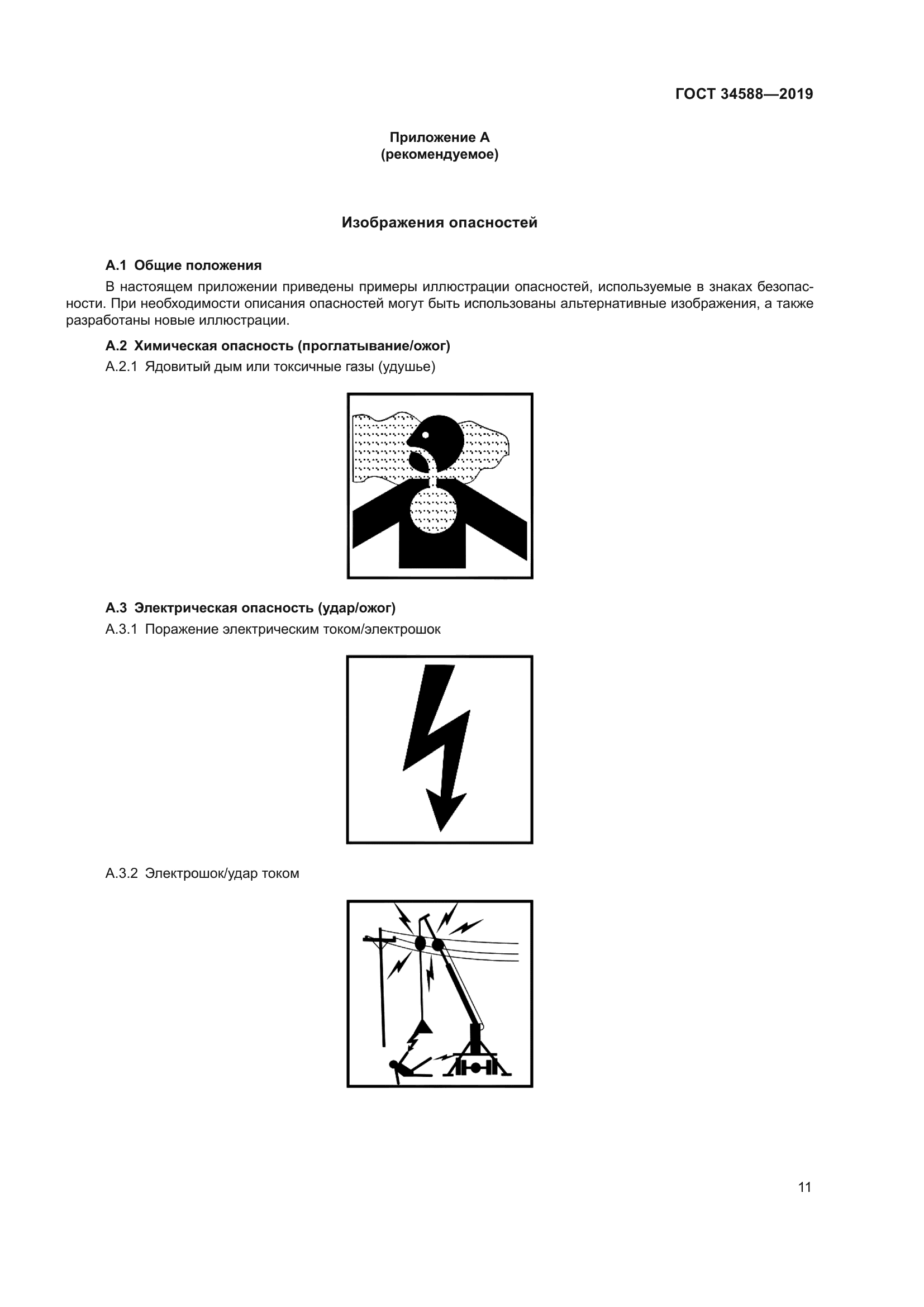 ГОСТ 34588—2019

Приложение А
(рекомендуемое)

Изображения опасностей

А.1 Общие положения

В настоящем приложении приведены примеры иллюстрации опасностей, используемые в знаках безопасности. При необходимости описания опасностей могут быть использованы альтернативные изображения, а также разработаны новые иллюстрации.

А.2 Химическая опасность (проглатывание/ожог)

А.2.1 Ядовитый дым или токсичные газы (удушье)

А.3 Электрическая опасность (удар/ожог)

А.3.1 Поражение электрическим током/электрошок

А.3.2 Электрошок/удар током

11