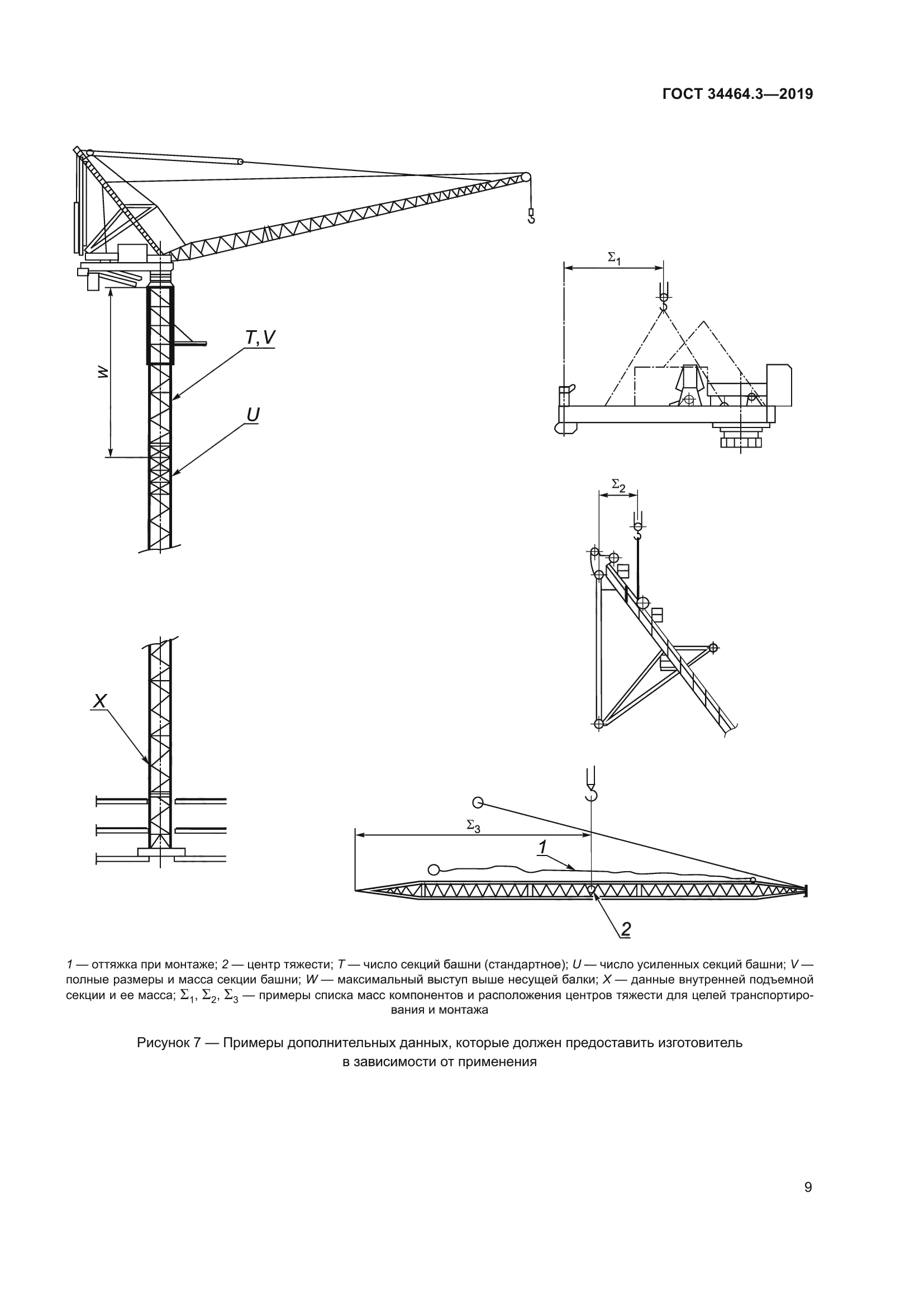 ГОСТ 34464.3—2019

$\Sigma_1$

T, V

W

U

$\Sigma_2$

X

$\Sigma_3$

1

2

1 — оттяжка при монтаже; 2 — центр тяжести; T — число секций башни (стандартное); U — число усиленных секций башни; V — полные размеры и масса секции башни; W — максимальный выступ выше несущей балки; X — данные внутренней подъемной секции и ее масса; $\Sigma_1$, $\Sigma_2$, $\Sigma_3$ — примеры списка масс компонентов и расположения центров тяжести для целей транспортирования и монтажа

Рисунок 7 — Примеры дополнительных данных, которые должен предоставить изготовитель в зависимости от применения

9