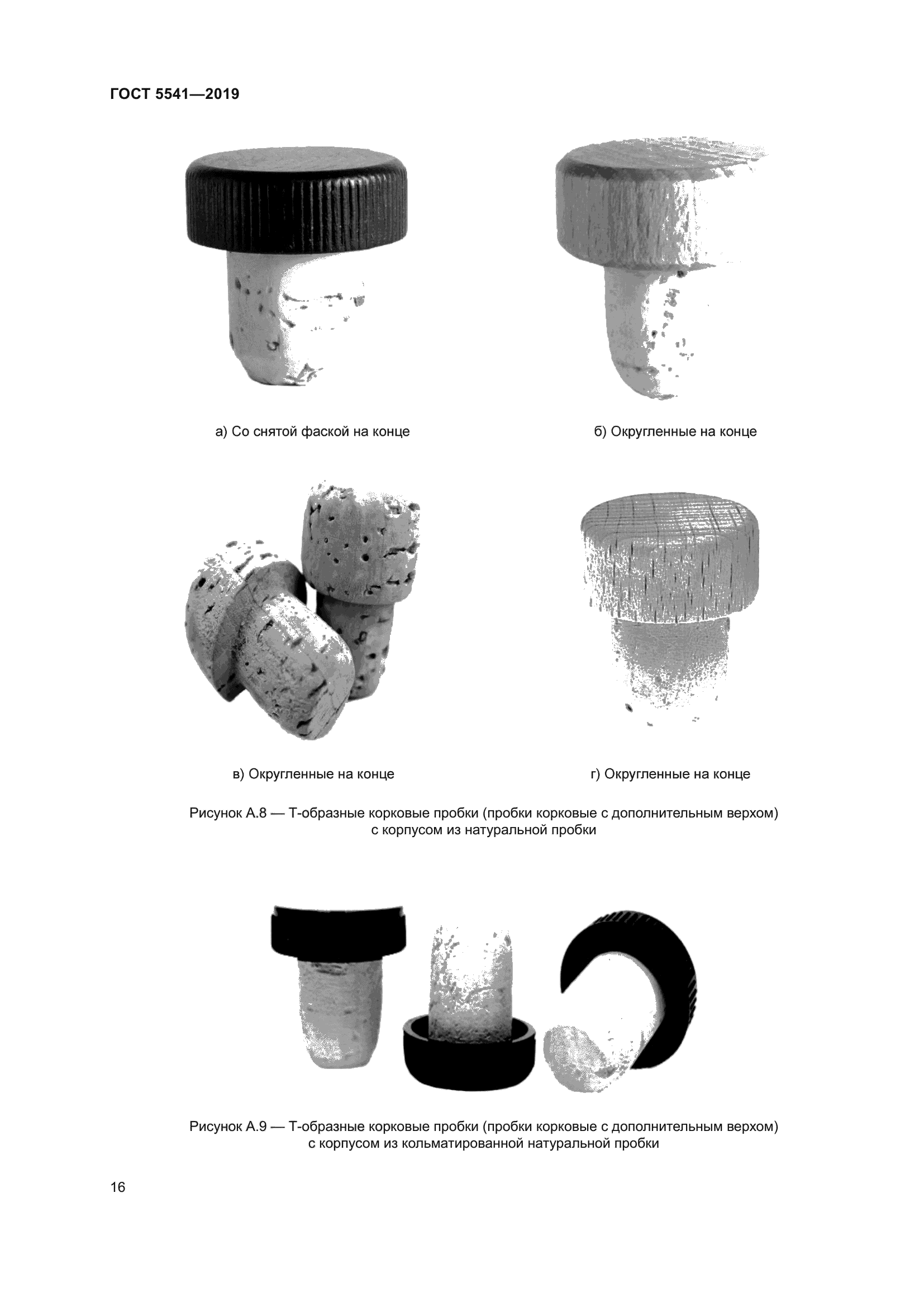 ГОСТ 5541—2019

а) Со снятой фаской на конце

б) Округленные на конце

в) Округленные на конце

г) Округленные на конце

Рисунок А.8 — Т-образные корковые пробки (пробки корковые с дополнительным верхом) с корпусом из натуральной пробки

Рисунок А.9 — Т-образные корковые пробки (пробки корковые с дополнительным верхом) с корпусом из кольматированной натуральной пробки

16