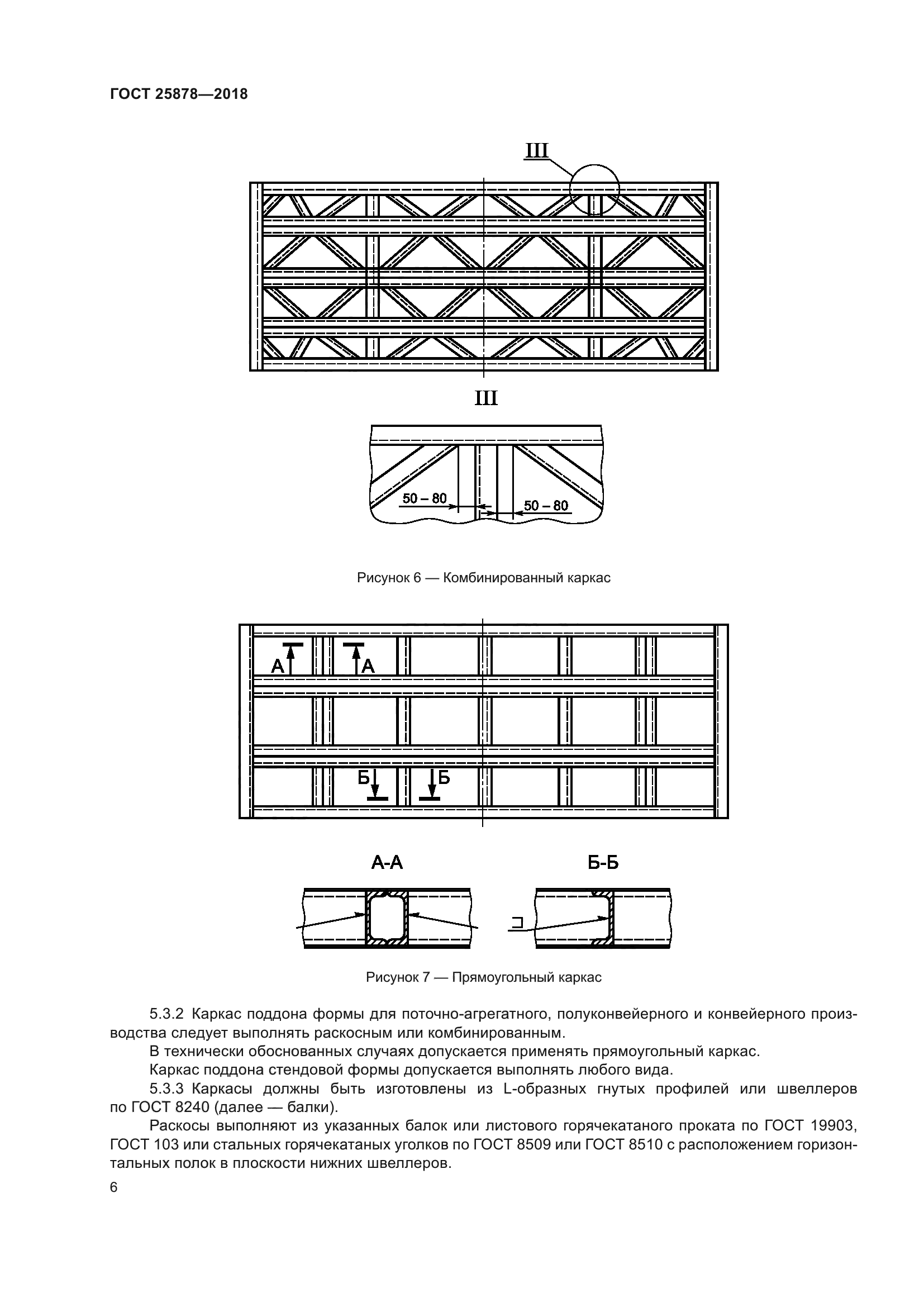 ГОСТ 25878—2018

III

III

50 – 80

50 – 80

Рисунок 6 — Комбинированный каркас

А

А

Б

Б

А-А

Б-Б

Рисунок 7 — Прямоугольный каркас

5.3.2 Каркас поддона формы для поточно-агрегатного, полуконвейерного и конвейерного производства следует выполнять раскосным или комбинированным.

В технически обоснованных случаях допускается применять прямоугольный каркас.

Каркас поддона стендовой формы допускается выполнять любого вида.

5.3.3 Каркасы должны быть изготовлены из L-образных гнутых профилей или швеллеров по ГОСТ 8240 (далее — балки).

Раскосы выполняют из указанных балок или листового горячекатаного проката по ГОСТ 19903, ГОСТ 103 или стальных горячекатаных уголков по ГОСТ 8509 или ГОСТ 8510 с расположением горизонтальных полок в плоскости нижних швеллеров.

6