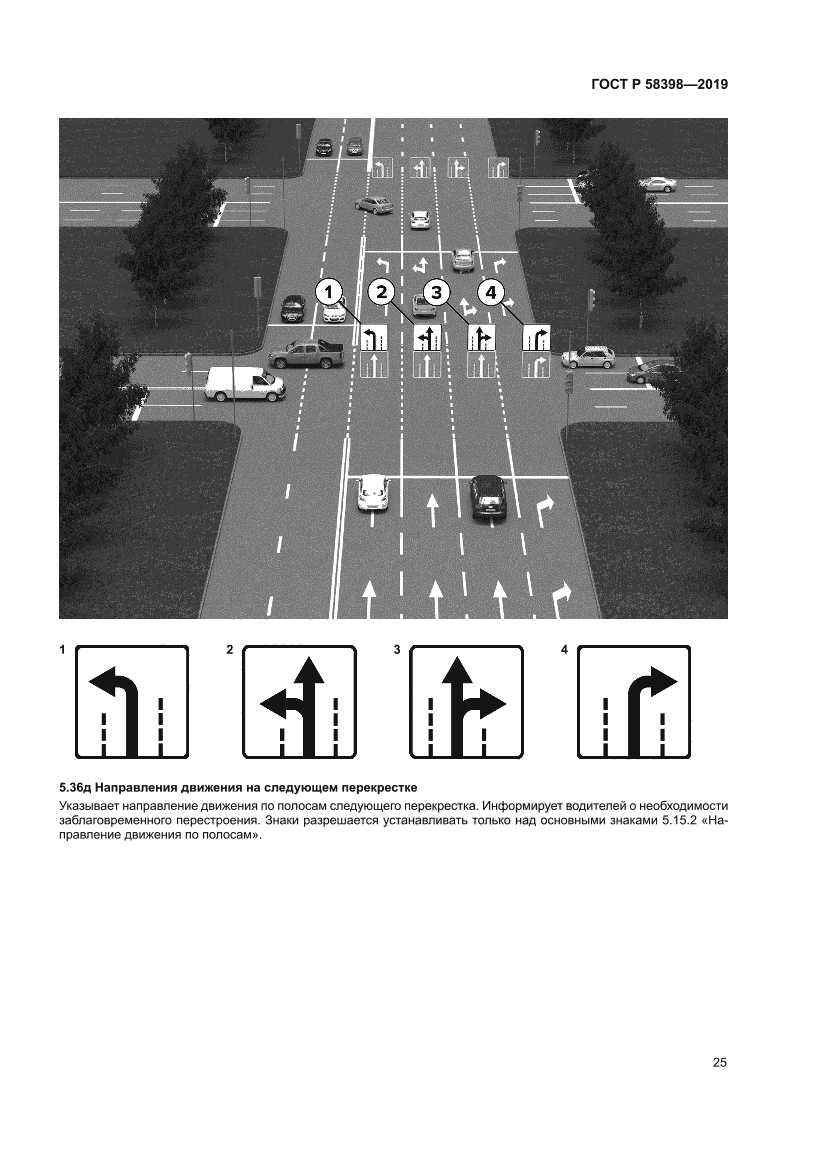 ГОСТ Р 58398—2019

1

2

3

4

1

2

3

4

5.36д Направления движения на следующем перекрестке

Указывает направление движения по полосам следующего перекрестка. Информирует водителей о необходимости заблаговременного перестроения. Знаки разрешается устанавливать только над основными знаками 5.15.2 «Направление движения по полосам».

25