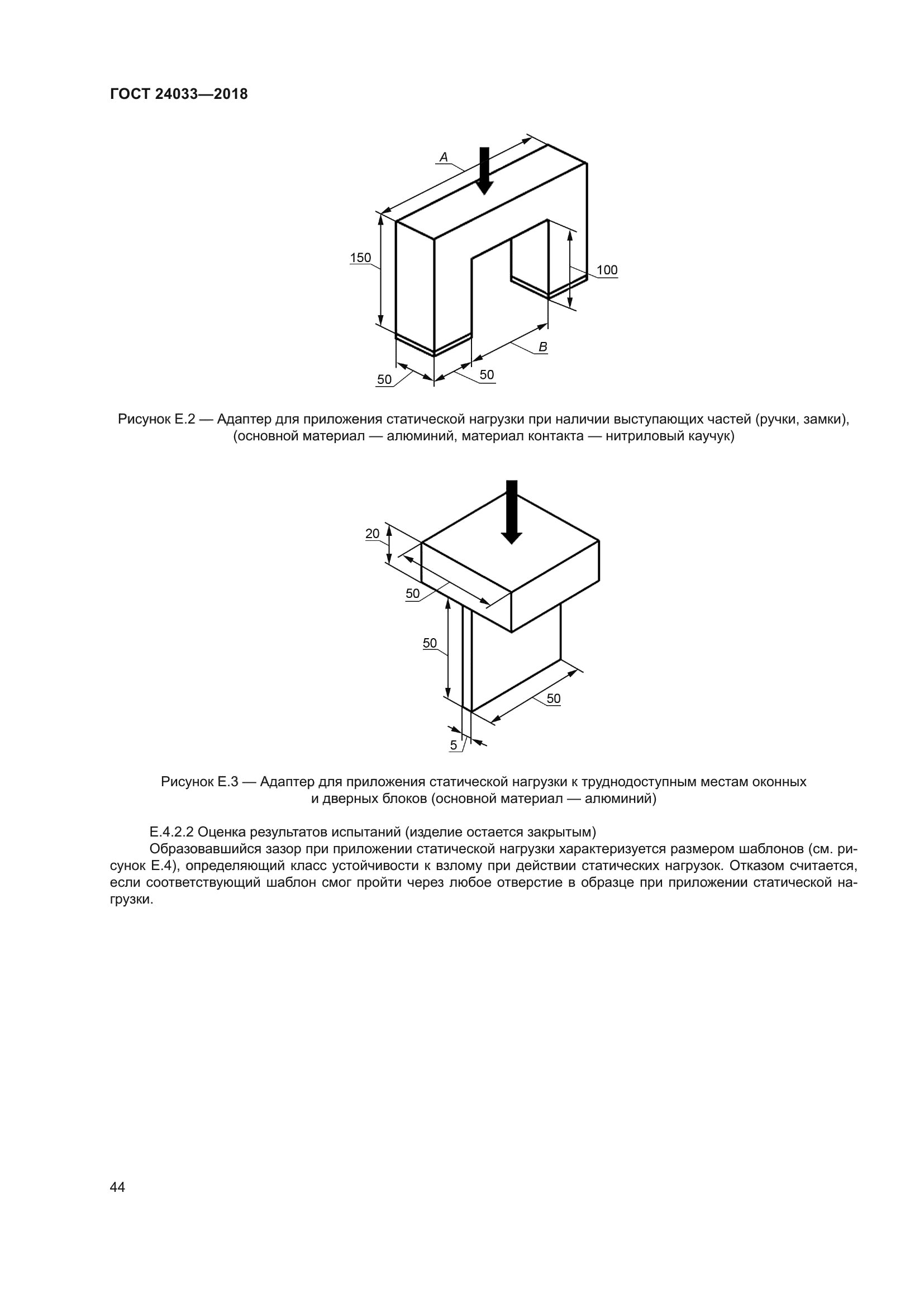 ГОСТ 24033—2018

A

150

100

B

50

50

Рисунок Е.2 — Адаптер для приложения статической нагрузки при наличии выступающих частей (ручки, замки), (основной материал — алюминий, материал контакта — нитриловый каучук)

20

50

50

50

5

Рисунок Е.3 — Адаптер для приложения статической нагрузки к труднодоступным местам оконных и дверных блоков (основной материал — алюминий)

Е.4.2.2 Оценка результатов испытаний (изделие остается закрытым)

Образовавшийся зазор при приложении статической нагрузки характеризуется размером шаблонов (см. рисунок Е.4), определяющий класс устойчивости к взлому при действии статических нагрузок. Отказом считается, если соответствующий шаблон смог пройти через любое отверстие в образце при приложении статической нагрузки.

44