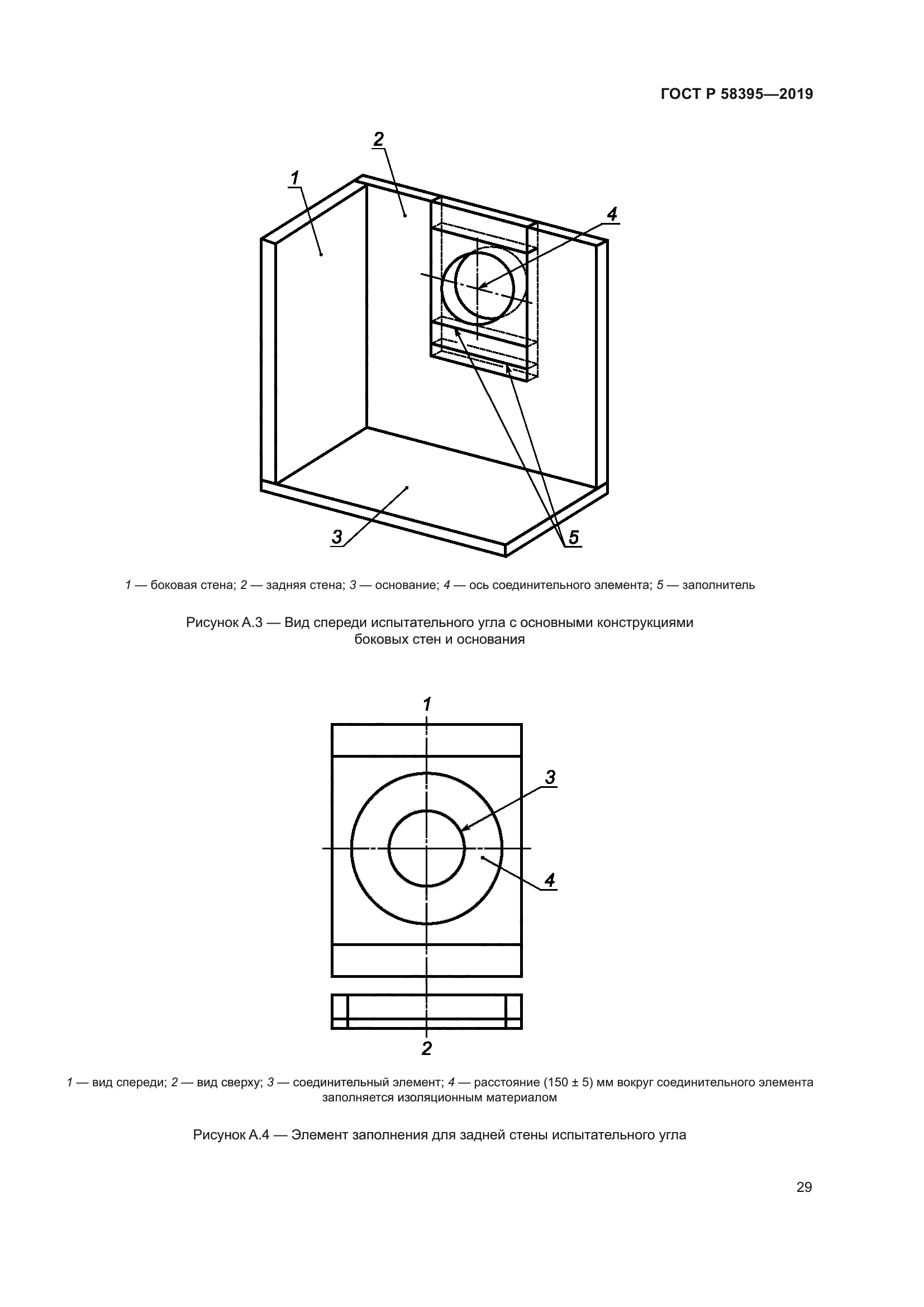 ГОСТ Р 58395—2019

2

1

4

3

5

1 — боковая стена; 2 — задняя стена; 3 — основание; 4 — ось соединительного элемента; 5 — заполнитель

Рисунок А.3 — Вид спереди испытательного угла с основными конструкциями боковых стен и основания

1

3

4

2

1 — вид спереди; 2 — вид сверху; 3 — соединительный элемент; 4 — расстояние (150 ± 5) мм вокруг соединительного элемента заполняется изоляционным материалом

Рисунок А.4 — Элемент заполнения для задней стены испытательного угла

29