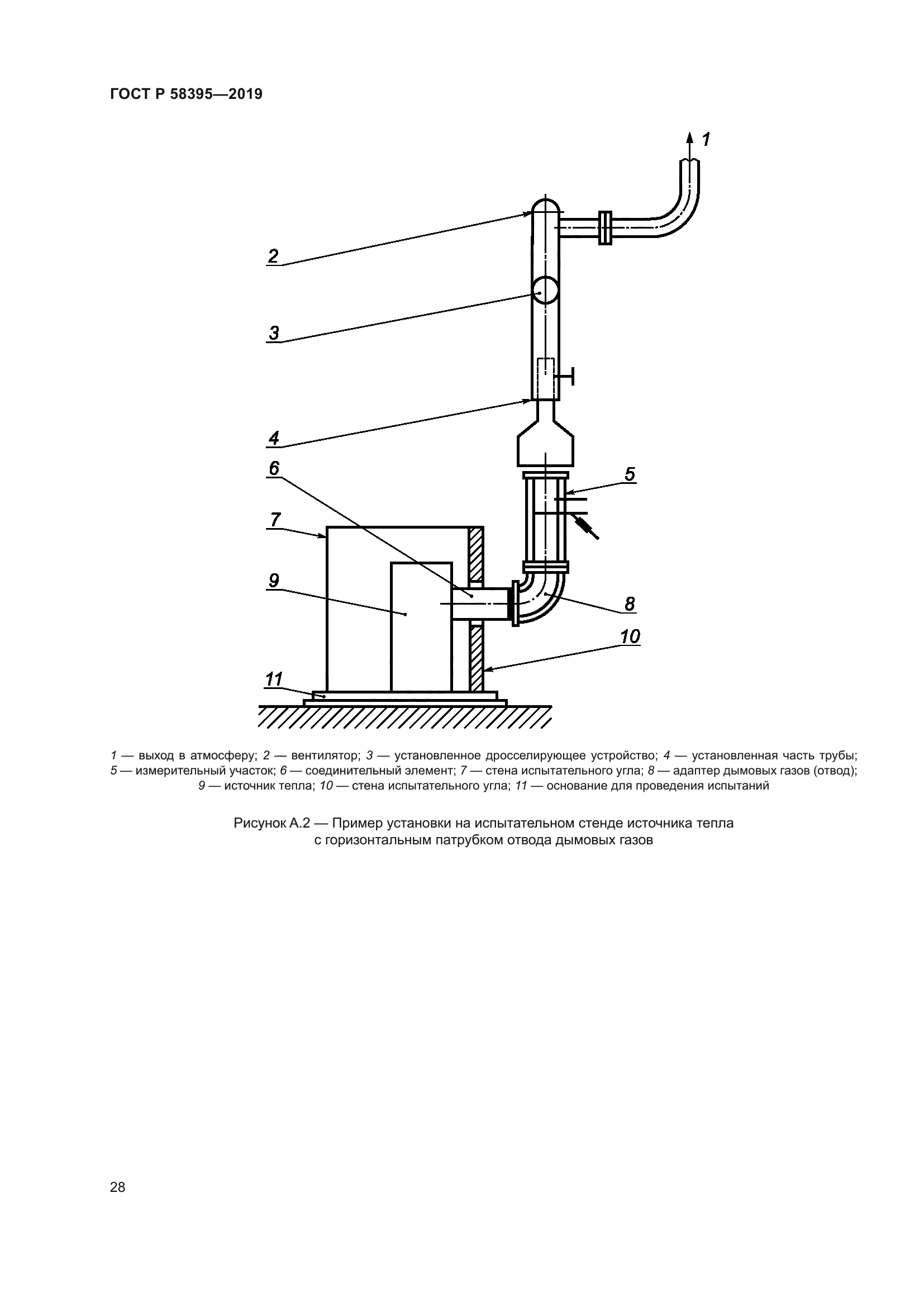 ГОСТ Р 58395—2019

1
2
3
4
6
5
7
9
8
10
11

1 — выход в атмосферу; 2 — вентилятор; 3 — установленное дросселирующее устройство; 4 — установленная часть трубы; 5 — измерительный участок; 6 — соединительный элемент; 7 — стена испытательного угла; 8 — адаптер дымовых газов (отвод); 9 — источник тепла; 10 — стена испытательного угла; 11 — основание для проведения испытаний

Рисунок А.2 — Пример установки на испытательном стенде источника тепла с горизонтальным патрубком отвода дымовых газов

28