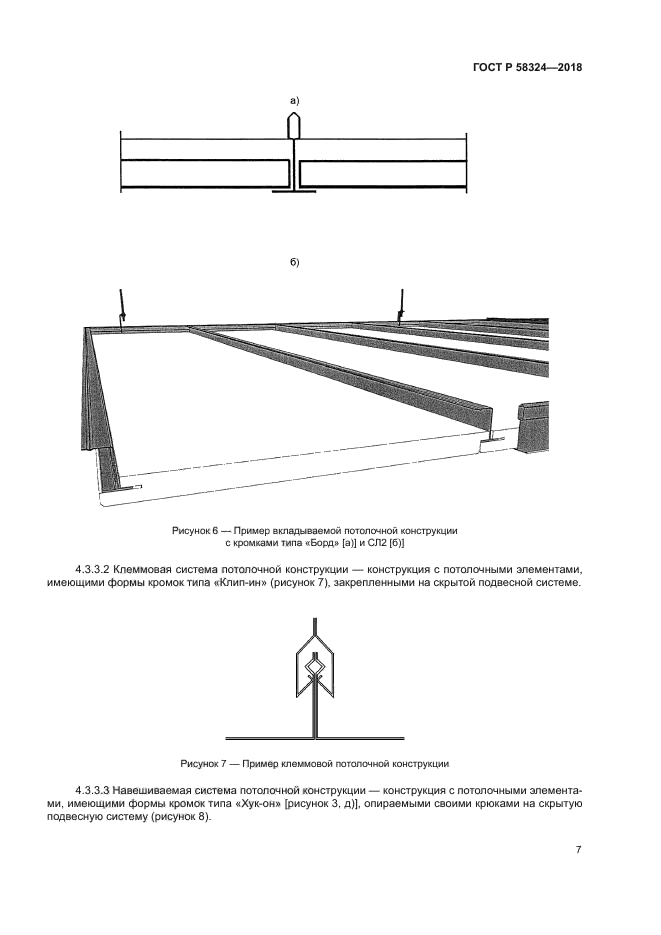 ГОСТ Р 58324—2018

а)

б)

Рисунок 6 — Пример вкладываемой потолочной конструкции с кромками типа «Борд» [а)] и СЛ2 [б)]

4.3.3.2 Клеммовая система потолочной конструкции — конструкция с потолочными элементами, имеющими формы кромок типа «Клип-ин» (рисунок 7), закрепленными на скрытой подвесной системе.

Рисунок 7 — Пример клеммовой потолочной конструкции

4.3.3.3 Навешиваемая система потолочной конструкции — конструкция с потолочными элементами, имеющими формы кромок типа «Хук-он» [рисунок 3, д)], опираемыми своими крюками на скрытую подвесную систему (рисунок 8).

7