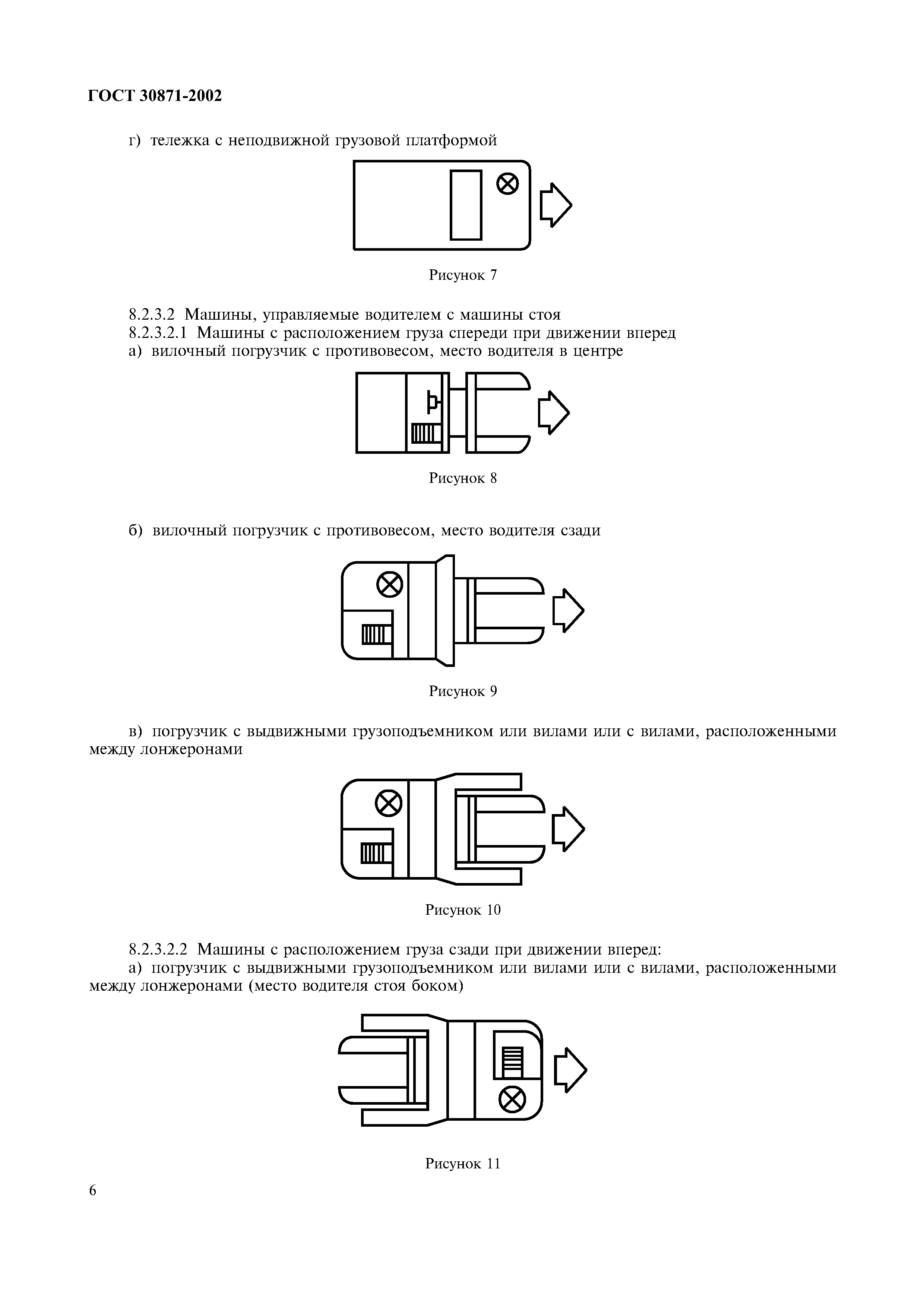 ГОСТ 30871-2002

г) тележка с неподвижной грузовой платформой

Рисунок 7

8.2.3.2 Машины, управляемые водителем с машины стоя
8.2.3.2.1 Машины с расположением груза спереди при движении вперед
а) вилочный погрузчик с противовесом, место водителя в центре

Рисунок 8

б) вилочный погрузчик с противовесом, место водителя сзади

Рисунок 9

в) погрузчик с выдвижными грузоподъемником или вилами или с вилами, расположенными между лонжеронами

Рисунок 10

8.2.3.2.2 Машины с расположением груза сзади при движении вперед:
а) погрузчик с выдвижными грузоподъемником или вилами или с вилами, расположенными между лонжеронами (место водителя стоя боком)

Рисунок 11

6