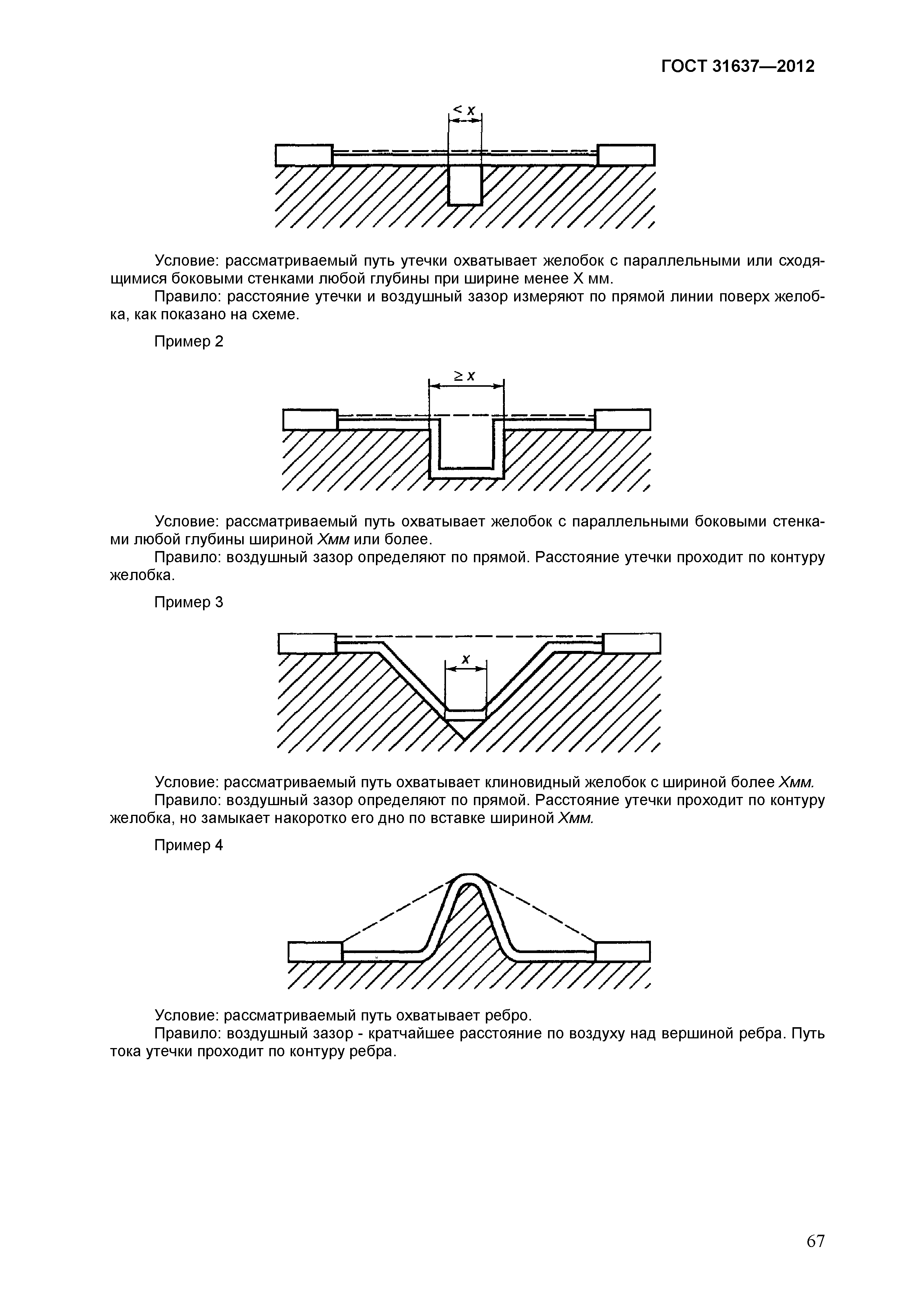 ГОСТ 31637—2012

$< x$

Условие: рассматриваемый путь утечки охватывает желобок с параллельными или сходящимися боковыми стенками любой глубины при ширине менее X мм.
Правило: расстояние утечки и воздушный зазор измеряют по прямой линии поверх желобка, как показано на схеме.

Пример 2

$\geq x$

Условие: рассматриваемый путь охватывает желобок с параллельными боковыми стенками любой глубины шириной Xмм или более.
Правило: воздушный зазор определяют по прямой. Расстояние утечки проходит по контуру желобка.

Пример 3

$x$

Условие: рассматриваемый путь охватывает клиновидный желобок с шириной более Xмм.
Правило: воздушный зазор определяют по прямой. Расстояние утечки проходит по контуру желобка, но замыкает накоротко его дно по вставке шириной Xмм.

Пример 4

Условие: рассматриваемый путь охватывает ребро.
Правило: воздушный зазор - кратчайшее расстояние по воздуху над вершиной ребра. Путь тока утечки проходит по контуру ребра.

67