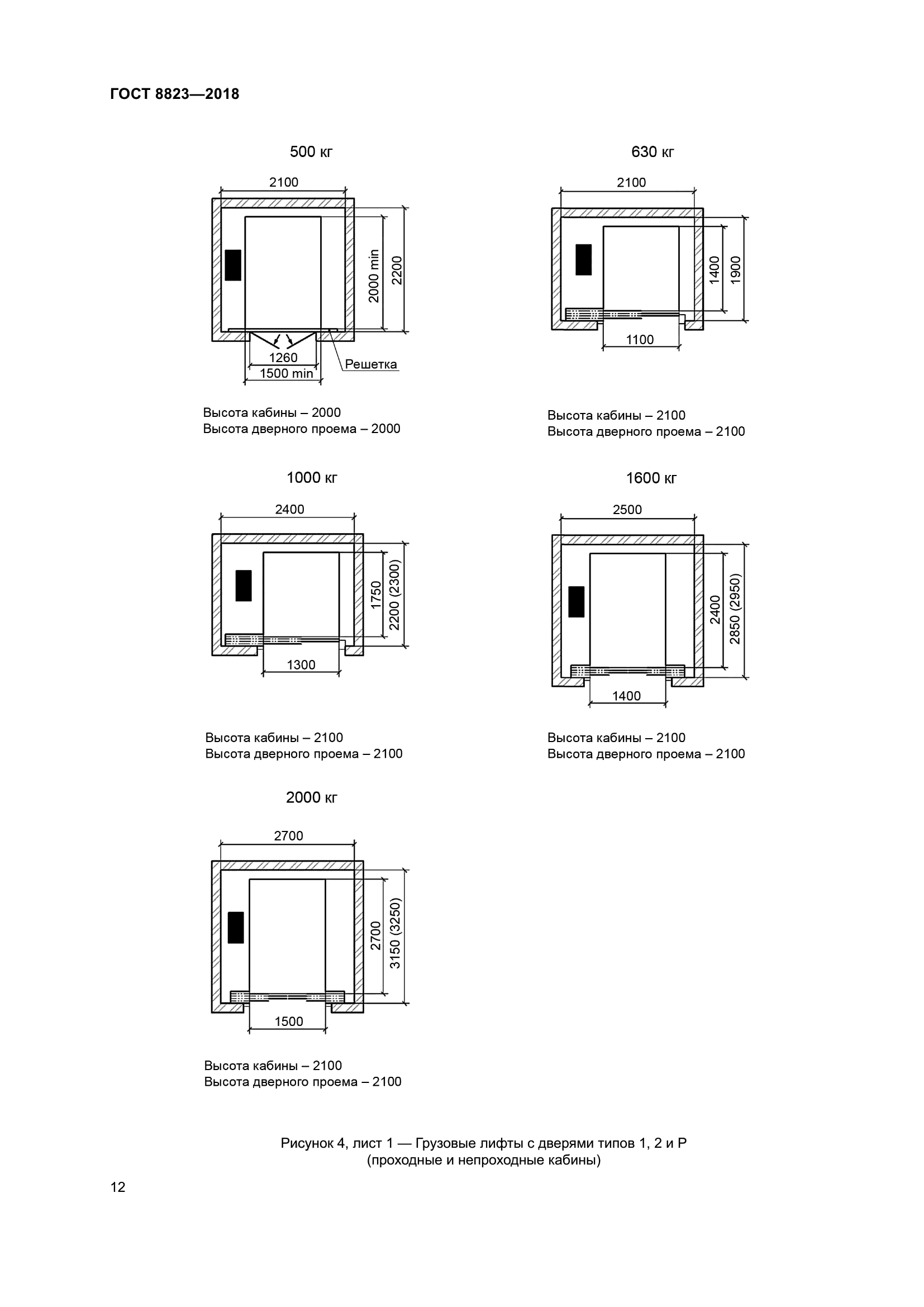 ГОСТ 8823—2018

500 кг

2100

2000 min

2200

1260

1500 min

Решетка

Высота кабины – 2000
Высота дверного проема – 2000

630 кг

2100

1400

1900

1100

Высота кабины – 2100
Высота дверного проема – 2100

1000 кг

2400

1750

2200 (2300)

1300

Высота кабины – 2100
Высота дверного проема – 2100

1600 кг

2500

2400

2850 (2950)

1400

Высота кабины – 2100
Высота дверного проема – 2100

2000 кг

2700

2700

3150 (3250)

1500

Высота кабины – 2100
Высота дверного проема – 2100

Рисунок 4, лист 1 — Грузовые лифты с дверями типов 1, 2 и Р
(проходные и непроходные кабины)

12