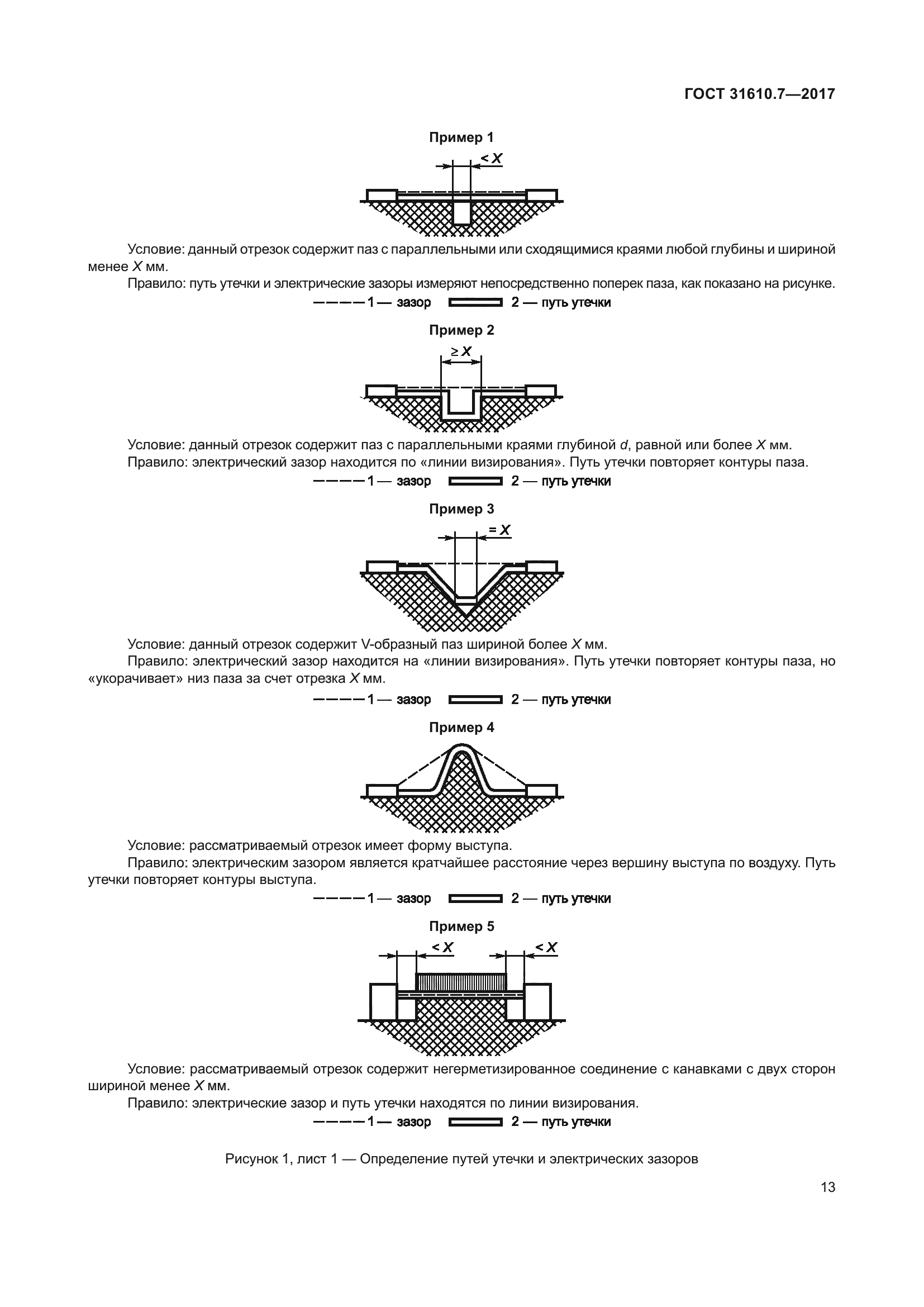 ГОСТ 31610.7—2017

Пример 1

$< X$

Условие: данный отрезок содержит паз с параллельными или сходящимися краями любой глубины и шириной менее $X$ мм.

Правило: путь утечки и электрические зазоры измеряют непосредственно поперек паза, как показано на рисунке.

1 — зазор 2 — путь утечки

Пример 2

$\geq X$

Условие: данный отрезок содержит паз с параллельными краями глубиной $d$, равной или более $X$ мм.

Правило: электрический зазор находится по «линии визирования». Путь утечки повторяет контуры паза.

1 — зазор 2 — путь утечки

Пример 3

$= X$

Условие: данный отрезок содержит V-образный паз шириной более $X$ мм.

Правило: электрический зазор находится на «линии визирования». Путь утечки повторяет контуры паза, но «укорачивает» низ паза за счет отрезка $X$ мм.

1 — зазор 2 — путь утечки

Пример 4

Условие: рассматриваемый отрезок имеет форму выступа.

Правило: электрическим зазором является кратчайшее расстояние через вершину выступа по воздуху. Путь утечки повторяет контуры выступа.

1 — зазор 2 — путь утечки

Пример 5

$< X$ $< X$

Условие: рассматриваемый отрезок содержит негерметизированное соединение с канавками с двух сторон шириной менее $X$ мм.

Правило: электрические зазор и путь утечки находятся по линии визирования.

1 — зазор 2 — путь утечки

Рисунок 1, лист 1 — Определение путей утечки и электрических зазоров

13