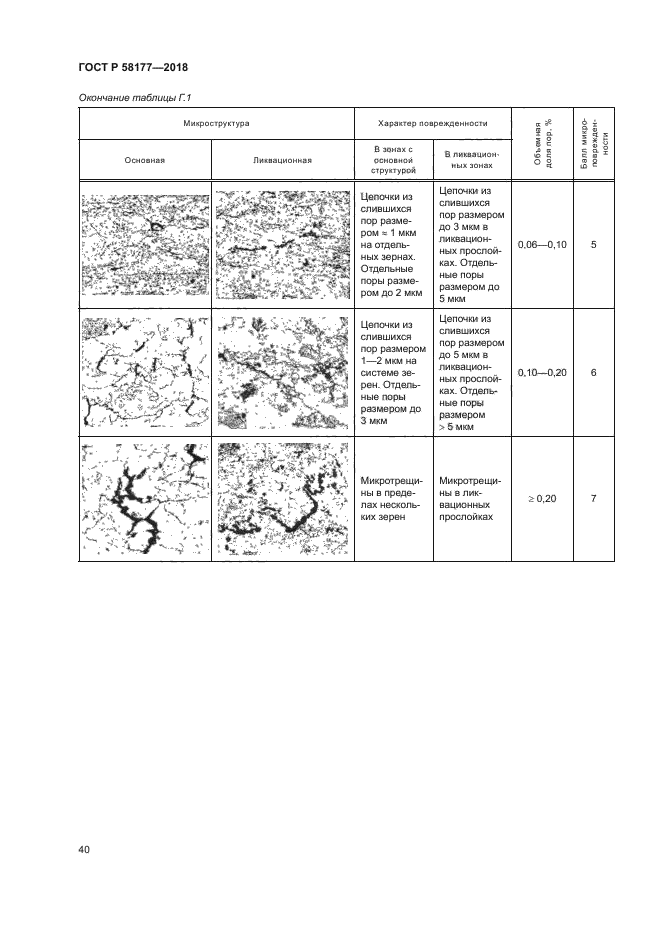 ГОСТ Р 58177—2018

Окончание таблицы Г.1

| Микроструктура | | Характер поврежденности | | Объемная доля пор, % | Балл микроповрежденности |
|---|---|---|---|---|---|
| Основная | Ликвационная | В зонах с основной структурой | В ликвационных зонах | | |
| | | Цепочки из слившихся пор размером ≈ 1 мкм на отдельных зернах. Отдельные поры размером до 2 мкм | Цепочки из слившихся пор размером до 3 мкм в ликвационных прослойках. Отдельные поры размером до 5 мкм | 0,06—0,10 | 5 |
| | | Цепочки из слившихся пор размером 1—2 мкм на системе зерен. Отдельные поры размером до 3 мкм | Цепочки из слившихся пор размером до 5 мкм в ликвационных прослойках. Отдельные поры размером > 5 мкм | 0,10—0,20 | 6 |
| | | Микротрещины в пределах нескольких зерен | Микротрещины в ликвационных прослойках | ≥ 0,20 | 7 |

40