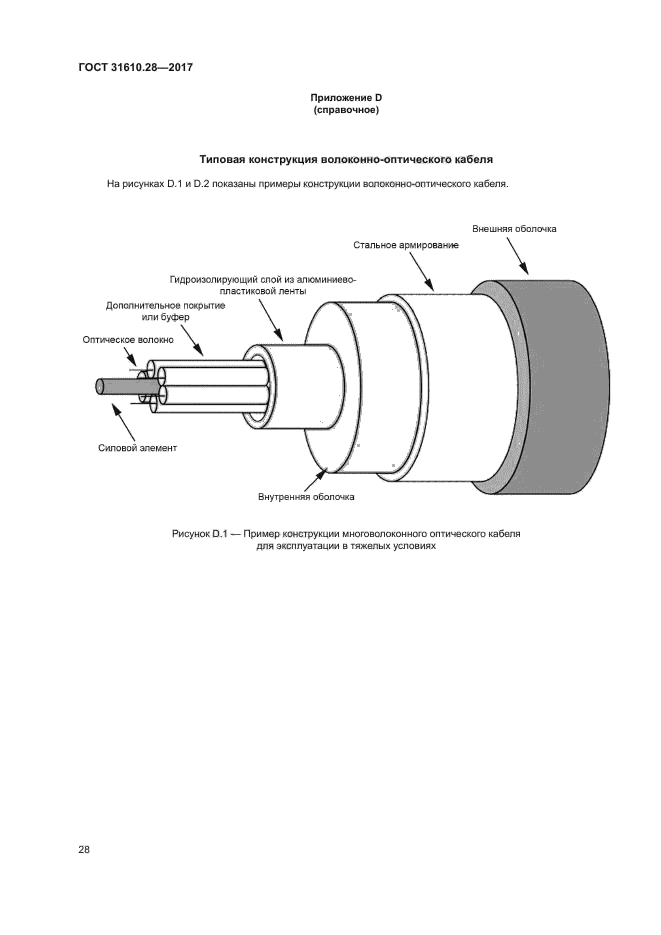 ГОСТ 31610.28—2017

Приложение D
(справочное)

Типовая конструкция волоконно-оптического кабеля

На рисунках D.1 и D.2 показаны примеры конструкции волоконно-оптического кабеля.

Внешняя оболочка

Стальное армирование

Гидроизолирующий слой из алюминиево-пластиковой ленты

Дополнительное покрытие или буфер

Оптическое волокно

Силовой элемент

Внутренняя оболочка

Рисунок D.1 — Пример конструкции многоволоконного оптического кабеля для эксплуатации в тяжелых условиях

28