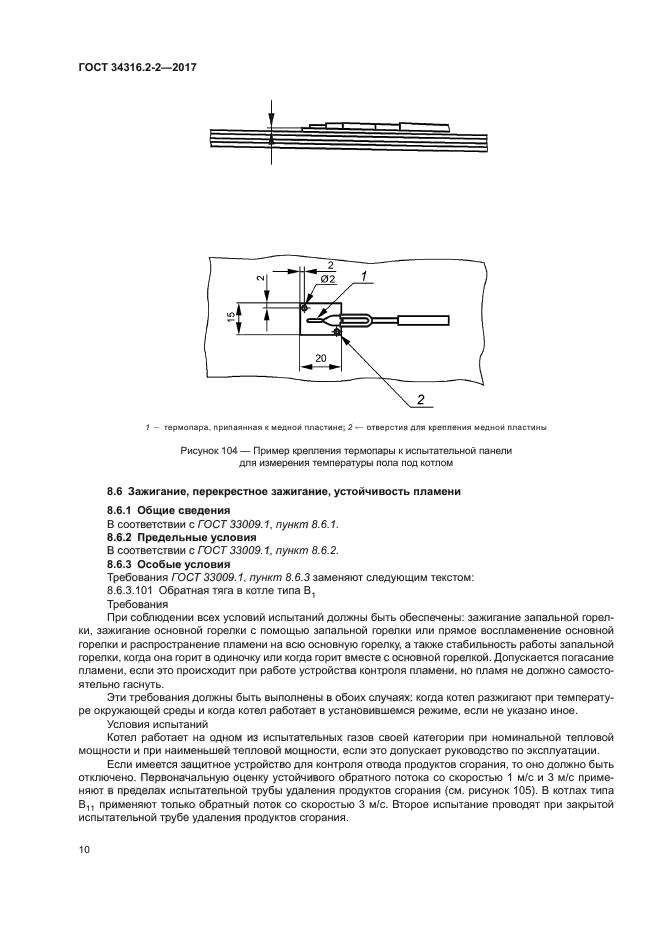 ГОСТ 34316.2-2—2017

2
2
Ø2
1
15
20
2

1 — термопара, припаянная к медной пластине; 2 — отверстия для крепления медной пластины

Рисунок 104 — Пример крепления термопары к испытательной панели для измерения температуры пола под котлом

8.6 Зажигание, перекрестное зажигание, устойчивость пламени

8.6.1 Общие сведения
В соответствии с ГОСТ 33009.1, пункт 8.6.1.
8.6.2 Предельные условия
В соответствии с ГОСТ 33009.1, пункт 8.6.2.
8.6.3 Особые условия
Требования ГОСТ 33009.1, пункт 8.6.3 заменяют следующим текстом:
8.6.3.101 Обратная тяга в котле типа $B_1$
Требования

При соблюдении всех условий испытаний должны быть обеспечены: зажигание запальной горелки, зажигание основной горелки с помощью запальной горелки или прямое воспламенение основной горелки и распространение пламени на всю основную горелку, а также стабильность работы запальной горелки, когда она горит в одиночку или когда горит вместе с основной горелкой. Допускается погасание пламени, если это происходит при работе устройства контроля пламени, но пламя не должно самостоятельно гаснуть.

Эти требования должны быть выполнены в обоих случаях: когда котел разжигают при температуре окружающей среды и когда котел работает в установившемся режиме, если не указано иное.

Условия испытаний

Котел работает на одном из испытательных газов своей категории при номинальной тепловой мощности и при наименьшей тепловой мощности, если это допускает руководство по эксплуатации.

Если имеется защитное устройство для контроля отвода продуктов сгорания, то оно должно быть отключено. Первоначальную оценку устойчивого обратного потока со скоростью 1 м/с и 3 м/с применяют в пределах испытательной трубы удаления продуктов сгорания (см. рисунок 105). В котлах типа $B_{11}$ применяют только обратный поток со скоростью 3 м/с. Второе испытание проводят при закрытой испытательной трубе удаления продуктов сгорания.

10