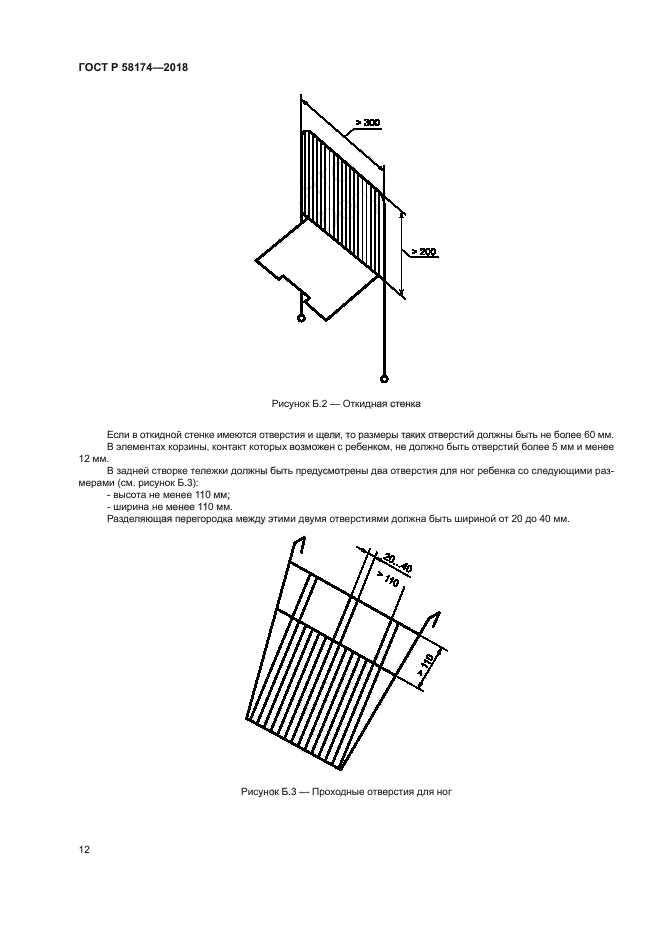 ГОСТ Р 58174—2018

> 300

> 200

Рисунок Б.2 — Откидная стенка

Если в откидной стенке имеются отверстия и щели, то размеры таких отверстий должны быть не более 60 мм.

В элементах корзины, контакт которых возможен с ребенком, не должно быть отверстий более 5 мм и менее 12 мм.

В задней створке тележки должны быть предусмотрены два отверстия для ног ребенка со следующими размерами (см. рисунок Б.3):

- высота не менее 110 мм;
- ширина не менее 110 мм.

Разделяющая перегородка между этими двумя отверстиями должна быть шириной от 20 до 40 мм.

20...40

> 110

> 110

Рисунок Б.3 — Проходные отверстия для ног

12