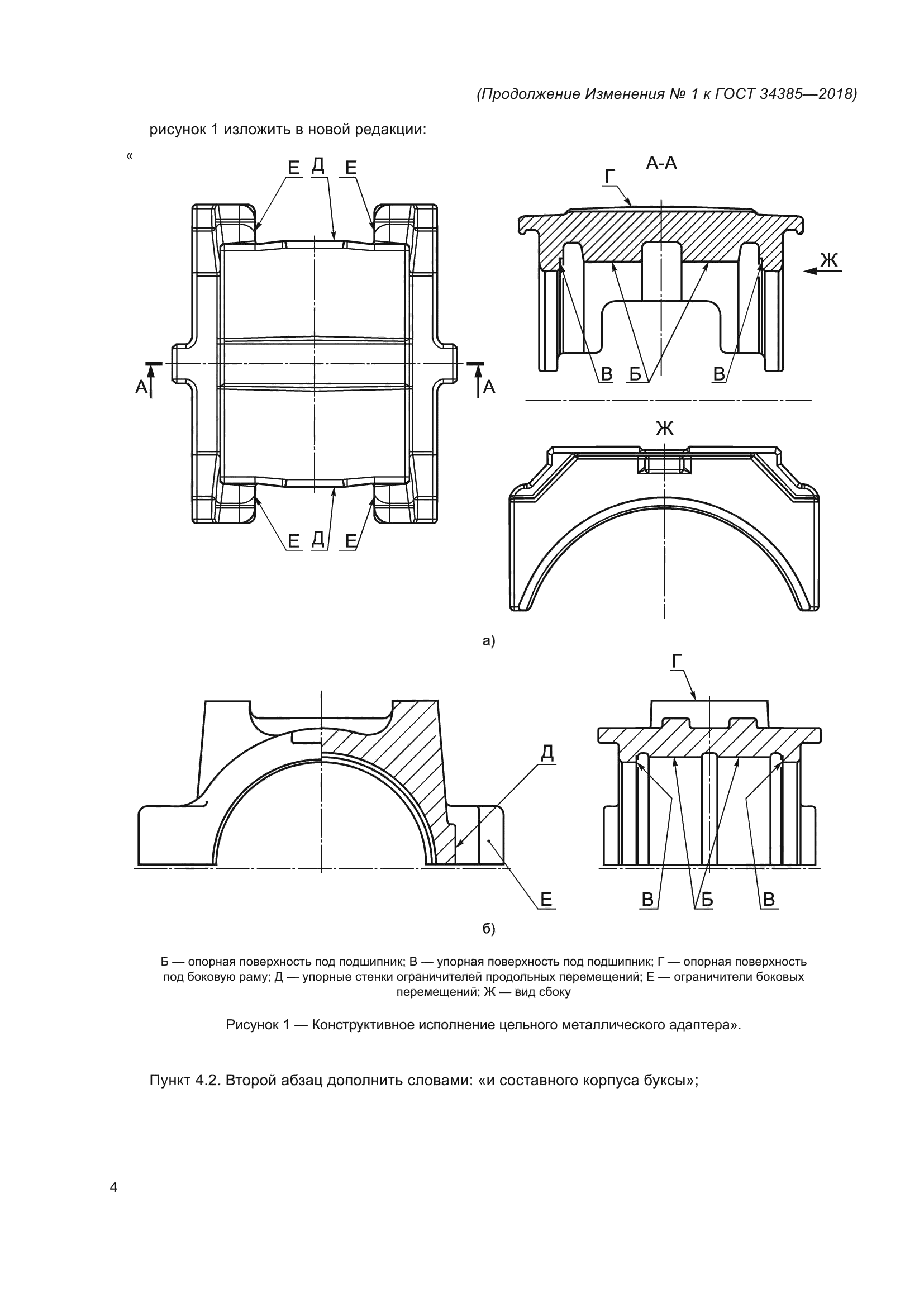 (Продолжение Изменения № 1 к ГОСТ 34385—2018)

рисунок 1 изложить в новой редакции:

«

Е Д Е

А А

Е Д Е

А-А

Г

Ж

В Б В

Ж

а)

Д

Е

Г

В Б В

б)

Б — опорная поверхность под подшипник; В — упорная поверхность под подшипник; Г — опорная поверхность под боковую раму; Д — упорные стенки ограничителей продольных перемещений; Е — ограничители боковых перемещений; Ж — вид сбоку

Рисунок 1 — Конструктивное исполнение цельного металлического адаптера».

Пункт 4.2. Второй абзац дополнить словами: «и составного корпуса буксы»;

4