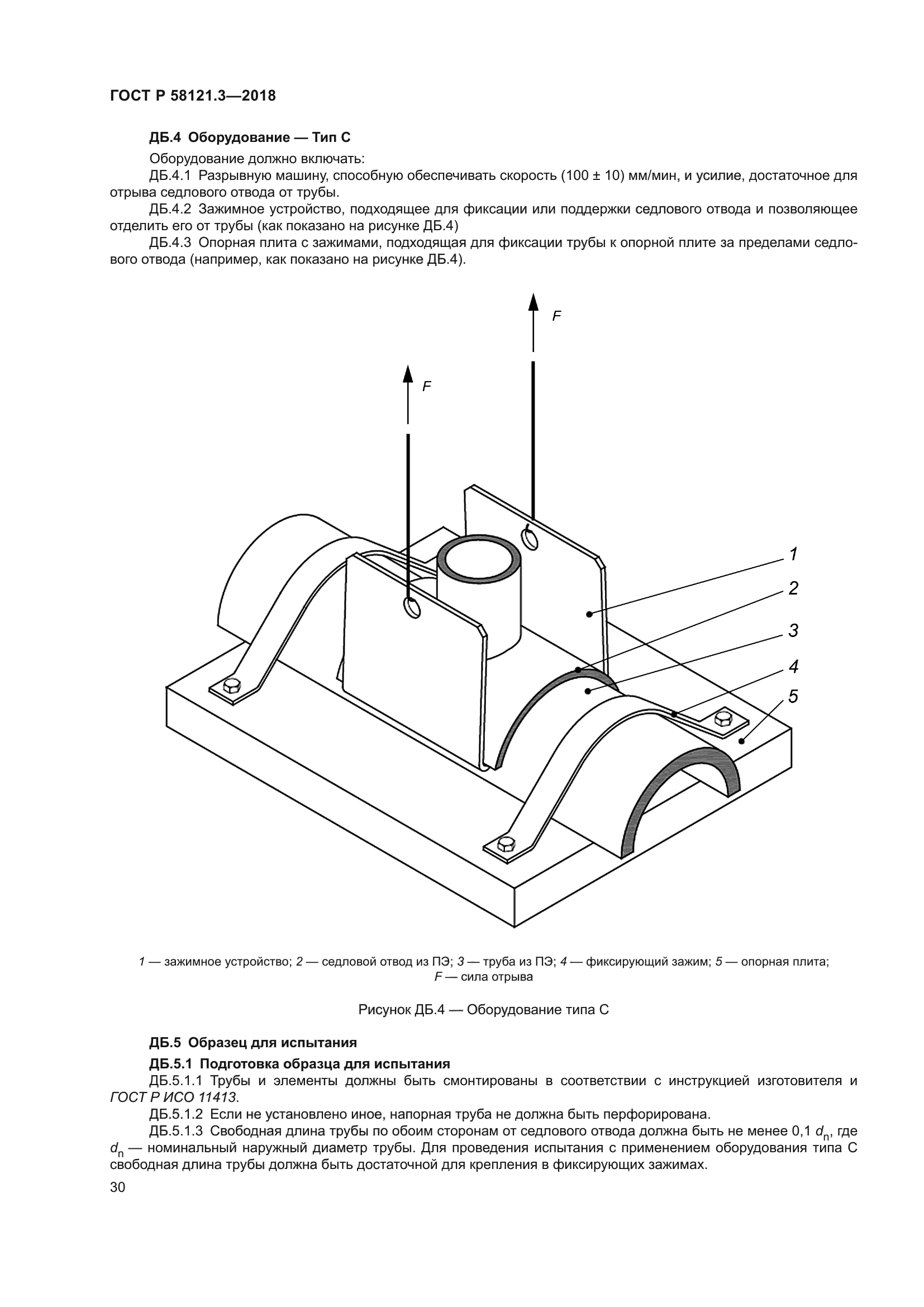 ГОСТ Р 58121.3—2018

ДБ.4 Оборудование — Тип С

Оборудование должно включать:

ДБ.4.1 Разрывную машину, способную обеспечивать скорость (100 ± 10) мм/мин, и усилие, достаточное для отрыва седлового отвода от трубы.

ДБ.4.2 Зажимное устройство, подходящее для фиксации или поддержки седлового отвода и позволяющее отделить его от трубы (как показано на рисунке ДБ.4)

ДБ.4.3 Опорная плита с зажимами, подходящая для фиксации трубы к опорной плите за пределами седлового отвода (например, как показано на рисунке ДБ.4).

F

F

1

2

3

4

5

1 — зажимное устройство; 2 — седловой отвод из ПЭ; 3 — труба из ПЭ; 4 — фиксирующий зажим; 5 — опорная плита; F — сила отрыва

Рисунок ДБ.4 — Оборудование типа С

ДБ.5 Образец для испытания

ДБ.5.1 Подготовка образца для испытания

ДБ.5.1.1 Трубы и элементы должны быть смонтированы в соответствии с инструкцией изготовителя и ГОСТ Р ИСО 11413.

ДБ.5.1.2 Если не установлено иное, напорная труба не должна быть перфорирована.

ДБ.5.1.3 Свободная длина трубы по обоим сторонам от седлового отвода должна быть не менее 0,1 $d_n$, где $d_n$ — номинальный наружный диаметр трубы. Для проведения испытания с применением оборудования типа С свободная длина трубы должна быть достаточной для крепления в фиксирующих зажимах.

30