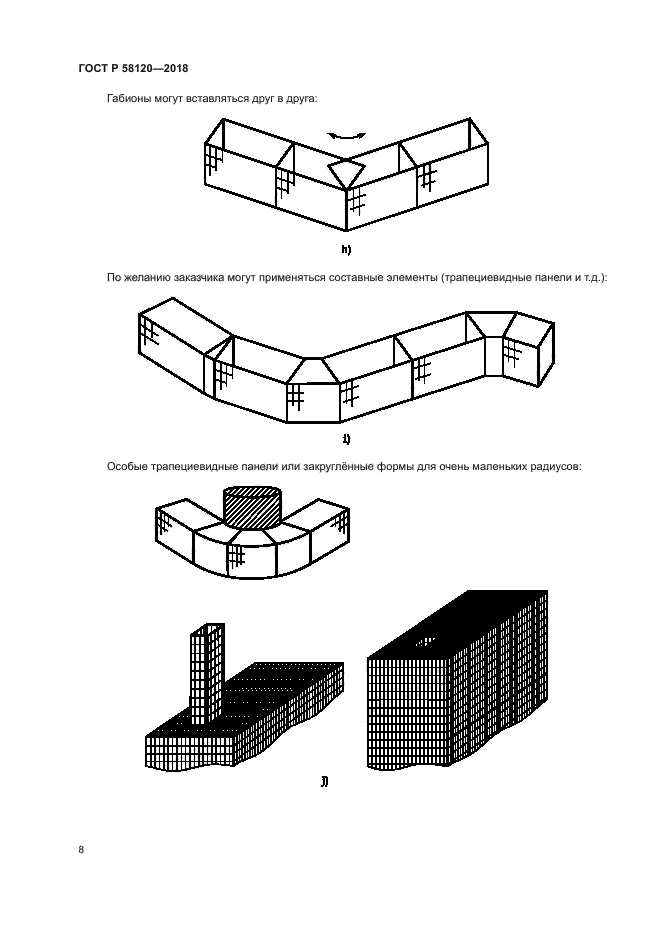 ГОСТ Р 58120—2018

Габионы могут вставляться друг в друга:

h)

По желанию заказчика могут применяться составные элементы (трапециевидные панели и т.д.):

i)

Особые трапециевидные панели или закруглённые формы для очень маленьких радиусов:

j)

8