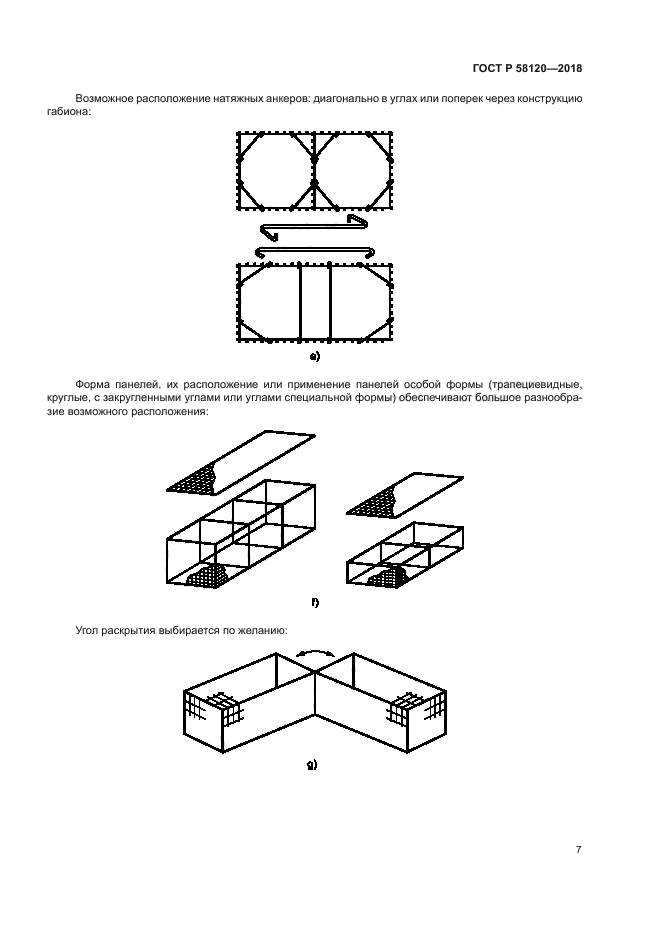 ГОСТ Р 58120—2018

Возможное расположение натяжных анкеров: диагонально в углах или поперек через конструкцию габиона:

e)

Форма панелей, их расположение или применение панелей особой формы (трапециевидные, круглые, с закругленными углами или углами специальной формы) обеспечивают большое разнообразие возможного расположения:

f)

Угол раскрытия выбирается по желанию:

g)

7