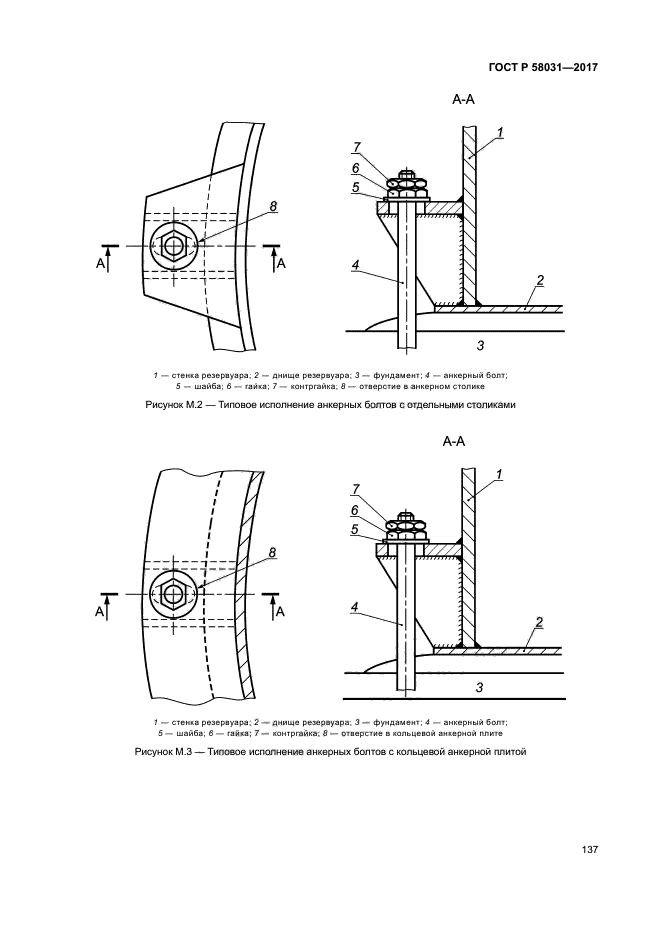 ГОСТ Р 58031—2017

А-А

8

А

А

7

6

5

4

1

2

3

1 — стенка резервуара; 2 — днище резервуара; 3 — фундамент; 4 — анкерный болт; 5 — шайба; 6 — гайка; 7 — контргайка; 8 — отверстие в анкерном столике

Рисунок М.2 — Типовое исполнение анкерных болтов с отдельными столиками

А-А

8

А

А

7

6

5

4

1

2

3

1 — стенка резервуара; 2 — днище резервуара; 3 — фундамент; 4 — анкерный болт; 5 — шайба; 6 — гайка; 7 — контргайка; 8 — отверстие в кольцевой анкерной плите

Рисунок М.3 — Типовое исполнение анкерных болтов с кольцевой анкерной плитой

137