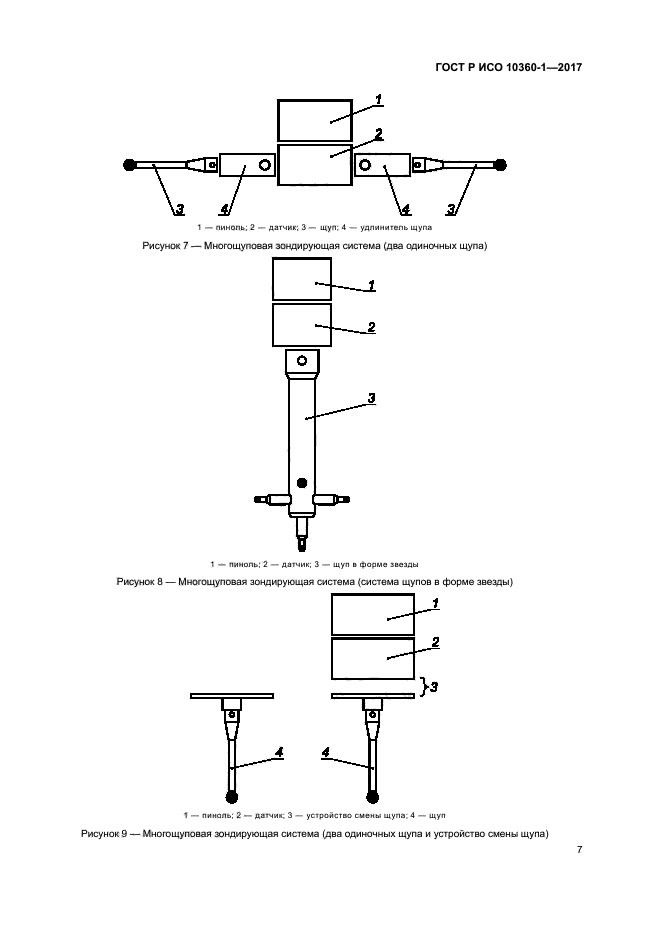 ГОСТ Р ИСО 10360-1—2017

1

2

3

4

4

3

1 — пиноль; 2 — датчик; 3 — щуп; 4 — удлинитель щупа

Рисунок 7 — Многощуповая зондирующая система (два одиночных щупа)

1

2

3

1 — пиноль; 2 — датчик; 3 — щуп в форме звезды

Рисунок 8 — Многощуповая зондирующая система (система щупов в форме звезды)

1

2

3

4

4

1 — пиноль; 2 — датчик; 3 — устройство смены щупа; 4 — щуп

Рисунок 9 — Многощуповая зондирующая система (два одиночных щупа и устройство смены щупа)

7