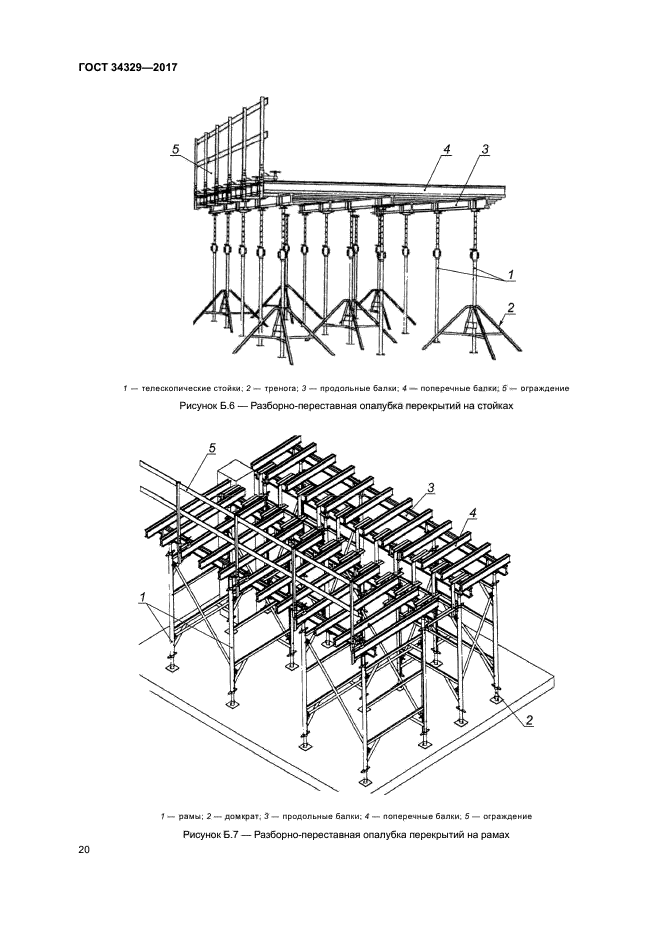 ГОСТ 34329—2017

5
4
3
1
2

1 — телескопические стойки; 2 — тренога; 3 — продольные балки; 4 — поперечные балки; 5 — ограждение

Рисунок Б.6 — Разборно-переставная опалубка перекрытий на стойках

5
3
4
1
2

1 — рамы; 2 — домкрат; 3 — продольные балки; 4 — поперечные балки; 5 — ограждение

Рисунок Б.7 — Разборно-переставная опалубка перекрытий на рамах

20