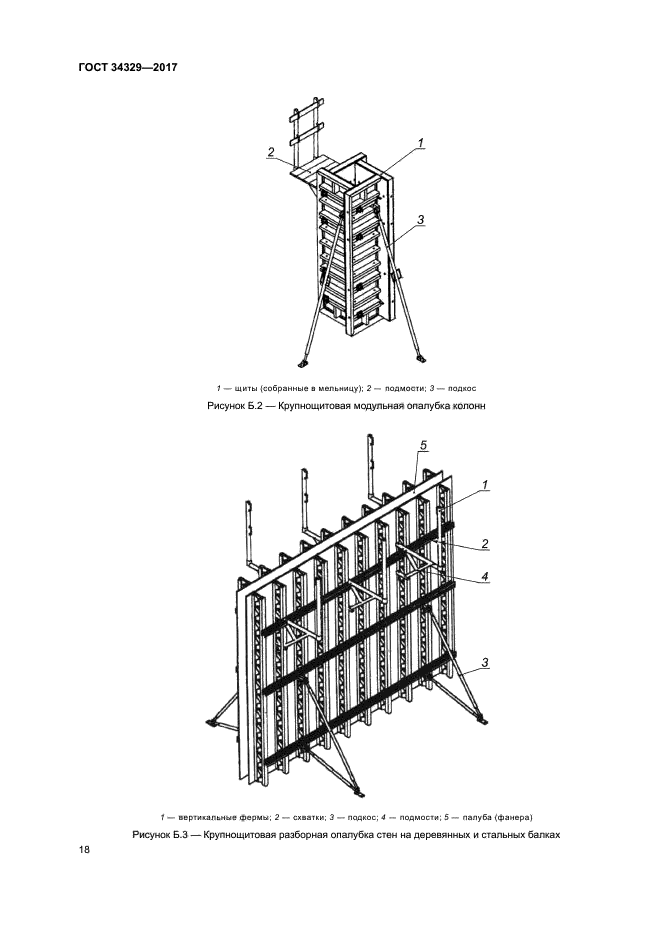 ГОСТ 34329—2017

2

1

3

1 — щиты (собранные в мельницу); 2 — подмости; 3 — подкос

Рисунок Б.2 — Крупнощитовая модульная опалубка колонн

5

1

2

4

3

1 — вертикальные фермы; 2 — схватки; 3 — подкос; 4 — подмости; 5 — палуба (фанера)

Рисунок Б.3 — Крупнощитовая разборная опалубка стен на деревянных и стальных балках

18