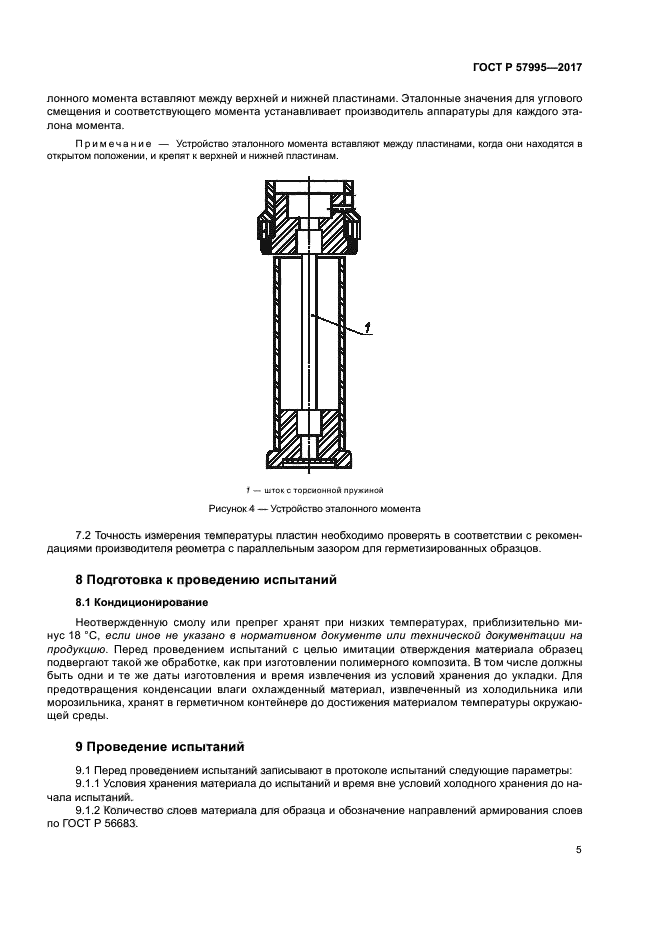 ГОСТ Р 57995—2017

лонного момента вставляют между верхней и нижней пластинами. Эталонные значения для углового смещения и соответствующего момента устанавливает производитель аппаратуры для каждого эталона момента.

Примечание — Устройство эталонного момента вставляют между пластинами, когда они находятся в открытом положении, и крепят к верхней и нижней пластинам.

1

1 — шток с торсионной пружиной

Рисунок 4 — Устройство эталонного момента

7.2 Точность измерения температуры пластин необходимо проверять в соответствии с рекомендациями производителя реометра с параллельным зазором для герметизированных образцов.

8 Подготовка к проведению испытаний

8.1 Кондиционирование

Неотвержденную смолу или препрег хранят при низких температурах, приблизительно минус 18 °С, если иное не указано в нормативном документе или технической документации на продукцию. Перед проведением испытаний с целью имитации отверждения материала образец подвергают такой же обработке, как при изготовлении полимерного композита. В том числе должны быть одни и те же даты изготовления и время извлечения из условий хранения до укладки. Для предотвращения конденсации влаги охлажденный материал, извлеченный из холодильника или морозильника, хранят в герметичном контейнере до достижения материалом температуры окружающей среды.

9 Проведение испытаний

9.1 Перед проведением испытаний записывают в протоколе испытаний следующие параметры:
9.1.1 Условия хранения материала до испытаний и время вне условий холодного хранения до начала испытаний.
9.1.2 Количество слоев материала для образца и обозначение направлений армирования слоев по ГОСТ Р 56683.

5