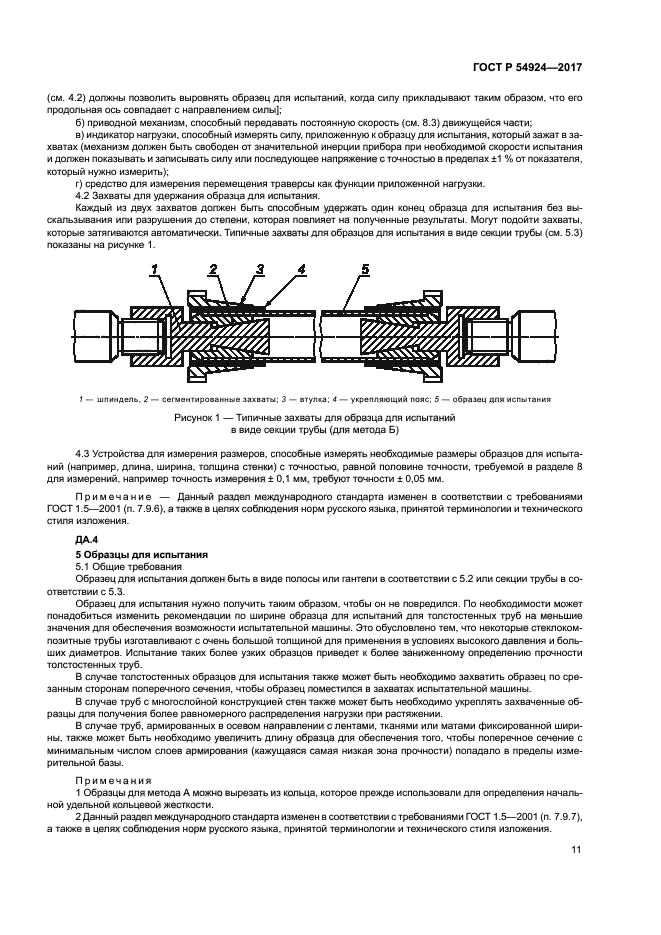 ГОСТ Р 54924—2017

(см. 4.2) должны позволить выровнять образец для испытаний, когда силу прикладывают таким образом, что его продольная ось совпадает с направлением силы];

б) приводной механизм, способный передавать постоянную скорость (см. 8.3) движущейся части;

в) индикатор нагрузки, способный измерять силу, приложенную к образцу для испытания, который зажат в захватах (механизм должен быть свободен от значительной инерции прибора при необходимой скорости испытания и должен показывать и записывать силу или последующее напряжение с точностью в пределах ±1 % от показателя, который нужно измерить);

г) средство для измерения перемещения траверсы как функции приложенной нагрузки.

4.2 Захваты для удержания образца для испытания.

Каждый из двух захватов должен быть способным удержать один конец образца для испытания без выскальзывания или разрушения до степени, которая повлияет на полученные результаты. Могут подойти захваты, которые затягиваются автоматически. Типичные захваты для образцов для испытания в виде секции трубы (см. 5.3) показаны на рисунке 1.

1 2 3 4 5

1 — шпиндель, 2 — сегментированные захваты; 3 — втулка; 4 — укрепляющий пояс; 5 — образец для испытания

Рисунок 1 — Типичные захваты для образца для испытаний в виде секции трубы (для метода Б)

4.3 Устройства для измерения размеров, способные измерять необходимые размеры образцов для испытаний (например, длина, ширина, толщина стенки) с точностью, равной половине точности, требуемой в разделе 8 для измерений, например точность измерения ± 0,1 мм, требуют точности ± 0,05 мм.

Примечание — Данный раздел международного стандарта изменен в соответствии с требованиями ГОСТ 1.5—2001 (п. 7.9.6), а также в целях соблюдения норм русского языка, принятой терминологии и технического стиля изложения.

ДА.4

5 Образцы для испытания

5.1 Общие требования

Образец для испытания должен быть в виде полосы или гантели в соответствии с 5.2 или секции трубы в соответствии с 5.3.

Образец для испытания нужно получить таким образом, чтобы он не повредился. По необходимости может понадобиться изменить рекомендации по ширине образца для испытаний для толстостенных труб на меньшие значения для обеспечения возможности испытательной машины. Это обусловлено тем, что некоторые стеклокомпозитные трубы изготавливают с очень большой толщиной для применения в условиях высокого давления и больших диаметров. Испытание таких более узких образцов приведет к более заниженному определению прочности толстостенных труб.

В случае толстостенных образцов для испытания также может быть необходимо захватить образец по срезанным сторонам поперечного сечения, чтобы образец поместился в захватах испытательной машины.

В случае труб с многослойной конструкцией стен также может быть необходимо укреплять захваченные образцы для получения более равномерного распределения нагрузки при растяжении.

В случае труб, армированных в осевом направлении с лентами, тканями или матами фиксированной ширины, также может быть необходимо увеличить длину образца для обеспечения того, чтобы поперечное сечение с минимальным числом слоев армирования (кажущаяся самая низкая зона прочности) попадало в пределы измерительной базы.

Примечания

1 Образцы для метода А можно вырезать из кольца, которое прежде использовали для определения начальной удельной кольцевой жесткости.

2 Данный раздел международного стандарта изменен в соответствии с требованиями ГОСТ 1.5—2001 (п. 7.9.7), а также в целях соблюдения норм русского языка, принятой терминологии и технического стиля изложения.

11