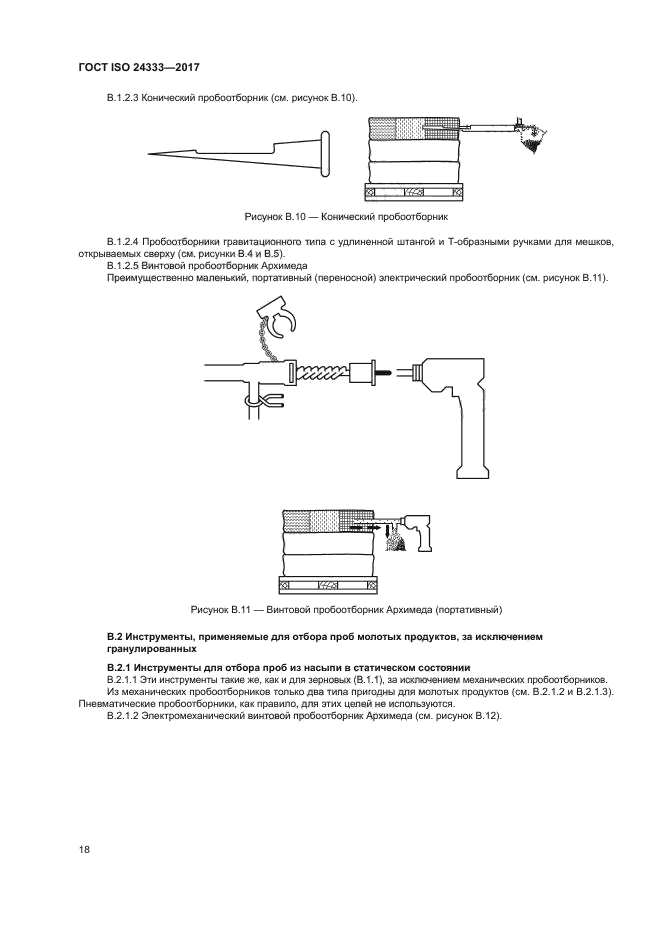 ГОСТ ISO 24333—2017

В.1.2.3 Конический пробоотборник (см. рисунок В.10).

Рисунок В.10 — Конический пробоотборник

В.1.2.4 Пробоотборники гравитационного типа с удлиненной штангой и Т-образными ручками для мешков, открываемых сверху (см. рисунки В.4 и В.5).

В.1.2.5 Винтовой пробоотборник Архимеда

Преимущественно маленький, портативный (переносной) электрический пробоотборник (см. рисунок В.11).

Рисунок В.11 — Винтовой пробоотборник Архимеда (портативный)

В.2 Инструменты, применяемые для отбора проб молотых продуктов, за исключением гранулированных

В.2.1 Инструменты для отбора проб из насыпи в статическом состоянии

В.2.1.1 Эти инструменты такие же, как и для зерновых (В.1.1), за исключением механических пробоотборников. Из механических пробоотборников только два типа пригодны для молотых продуктов (см. В.2.1.2 и В.2.1.3). Пневматические пробоотборники, как правило, для этих целей не используются.

В.2.1.2 Электромеханический винтовой пробоотборник Архимеда (см. рисунок В.12).

18