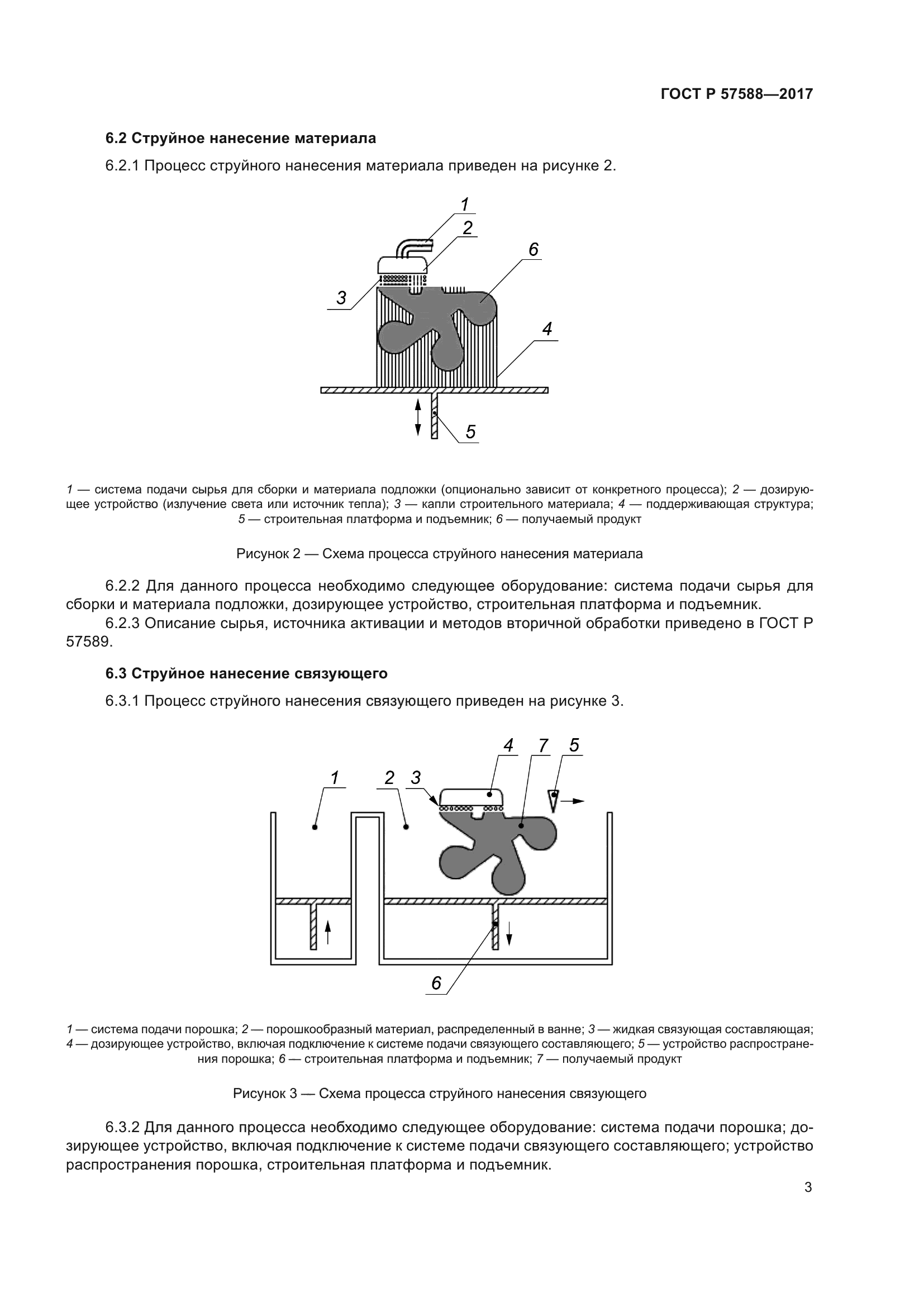 ГОСТ Р 57588—2017

6.2 Струйное нанесение материала

6.2.1 Процесс струйного нанесения материала приведен на рисунке 2.

1
2
6
3
4
5

1 — система подачи сырья для сборки и материала подложки (опционально зависит от конкретного процесса); 2 — дозирующее устройство (излучение света или источник тепла); 3 — капли строительного материала; 4 — поддерживающая структура; 5 — строительная платформа и подъемник; 6 — получаемый продукт

Рисунок 2 — Схема процесса струйного нанесения материала

6.2.2 Для данного процесса необходимо следующее оборудование: система подачи сырья для сборки и материала подложки, дозирующее устройство, строительная платформа и подъемник.

6.2.3 Описание сырья, источника активации и методов вторичной обработки приведено в ГОСТ Р 57589.

6.3 Струйное нанесение связующего

6.3.1 Процесс струйного нанесения связующего приведен на рисунке 3.

4
7
5
1
2
3
6

1 — система подачи порошка; 2 — порошкообразный материал, распределенный в ванне; 3 — жидкая связующая составляющая; 4 — дозирующее устройство, включая подключение к системе подачи связующего составляющего; 5 — устройство распространения порошка; 6 — строительная платформа и подъемник; 7 — получаемый продукт

Рисунок 3 — Схема процесса струйного нанесения связующего

6.3.2 Для данного процесса необходимо следующее оборудование: система подачи порошка; дозирующее устройство, включая подключение к системе подачи связующего составляющего; устройство распространения порошка, строительная платформа и подъемник.

3