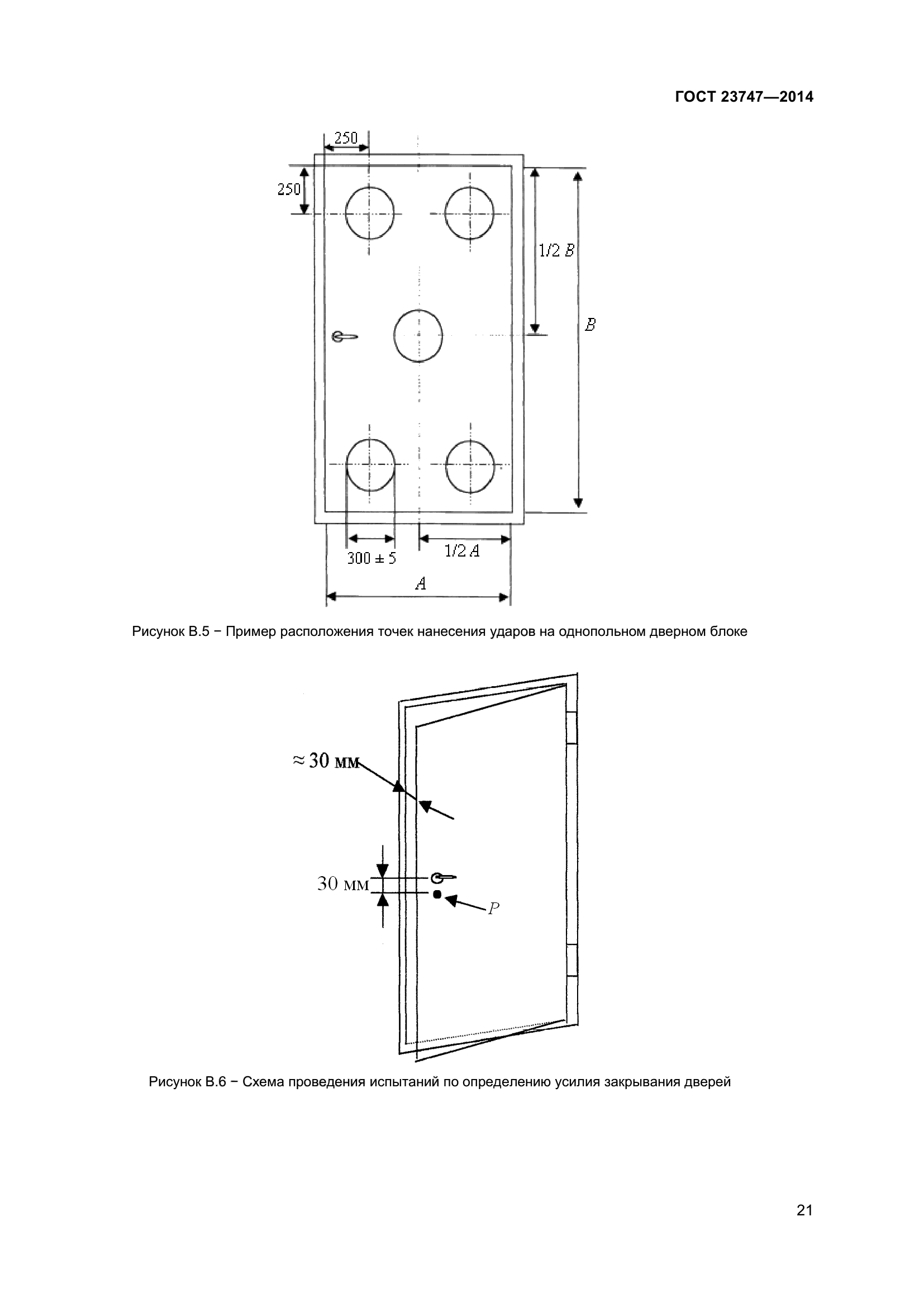 ГОСТ 23747—2014

250

250

1/2 $B$

$B$

300 ± 5

1/2 $A$

$A$

Рисунок В.5 − Пример расположения точек нанесения ударов на однопольном дверном блоке

≈ 30 мм

30 мм

$P$

Рисунок В.6 − Схема проведения испытаний по определению усилия закрывания дверей

21