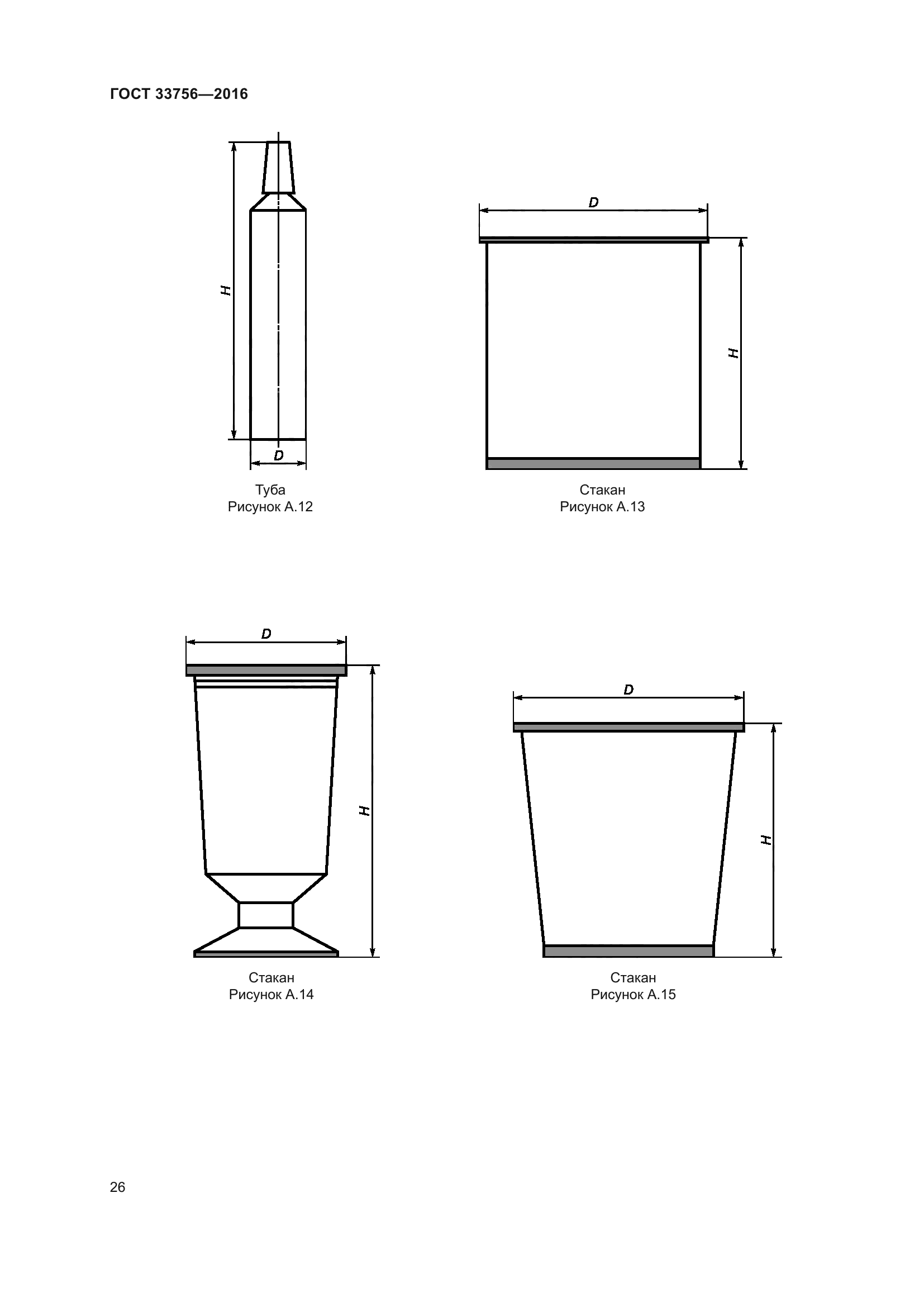 ГОСТ 33756—2016

H

D

Туба
Рисунок А.12

D

H

Стакан
Рисунок А.13

D

H

Стакан
Рисунок А.14

D

H

Стакан
Рисунок А.15

26