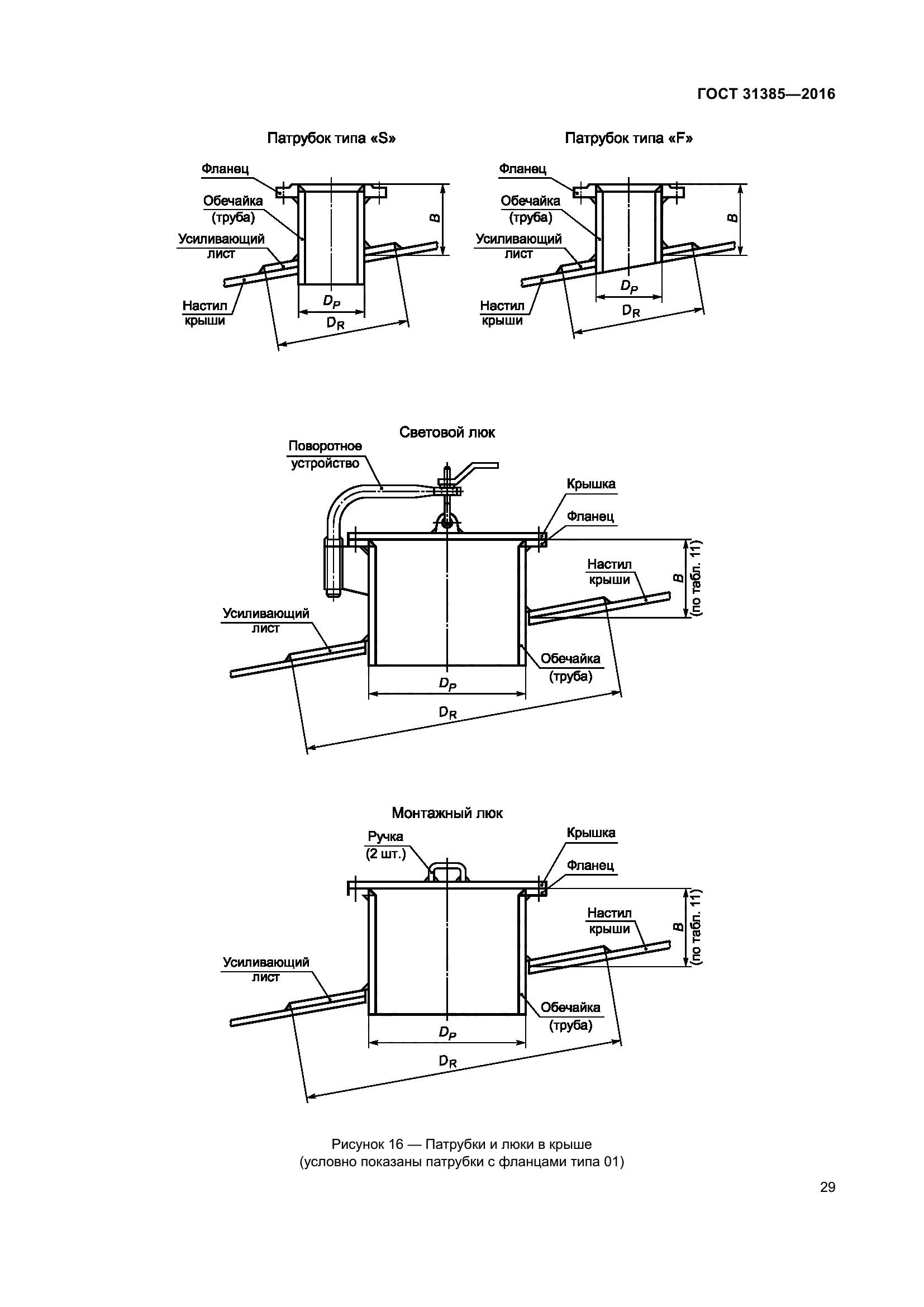 ГОСТ 31385—2016

Патрубок типа «S»

Фланец

Обечайка (труба)

Усиливающий лист

Настил крыши

$B$

$D_P$

$D_R$

Патрубок типа «F»

Фланец

Обечайка (труба)

Усиливающий лист

Настил крыши

$B$

$D_P$

$D_R$

Световой люк

Поворотное устройство

Крышка

Фланец

Настил крыши

$B$ (по табл. 11)

Усиливающий лист

Обечайка (труба)

$D_P$

$D_R$

Монтажный люк

Ручка (2 шт.)

Крышка

Фланец

Настил крыши

$B$ (по табл. 11)

Усиливающий лист

Обечайка (труба)

$D_P$

$D_R$

Рисунок 16 — Патрубки и люки в крыше (условно показаны патрубки с фланцами типа 01)

29