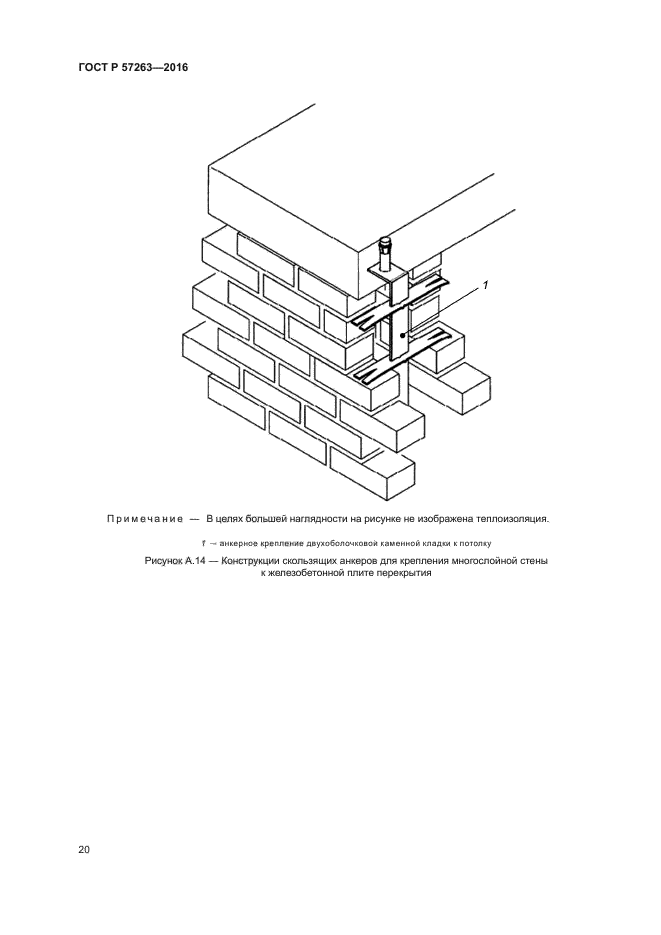 ГОСТ Р 57263—2016

1

Примечание — В целях большей наглядности на рисунке не изображена теплоизоляция.

1 — анкерное крепление двухоболочковой каменной кладки к потолку

Рисунок А.14 — Конструкции скользящих анкеров для крепления многослойной стены к железобетонной плите перекрытия

20