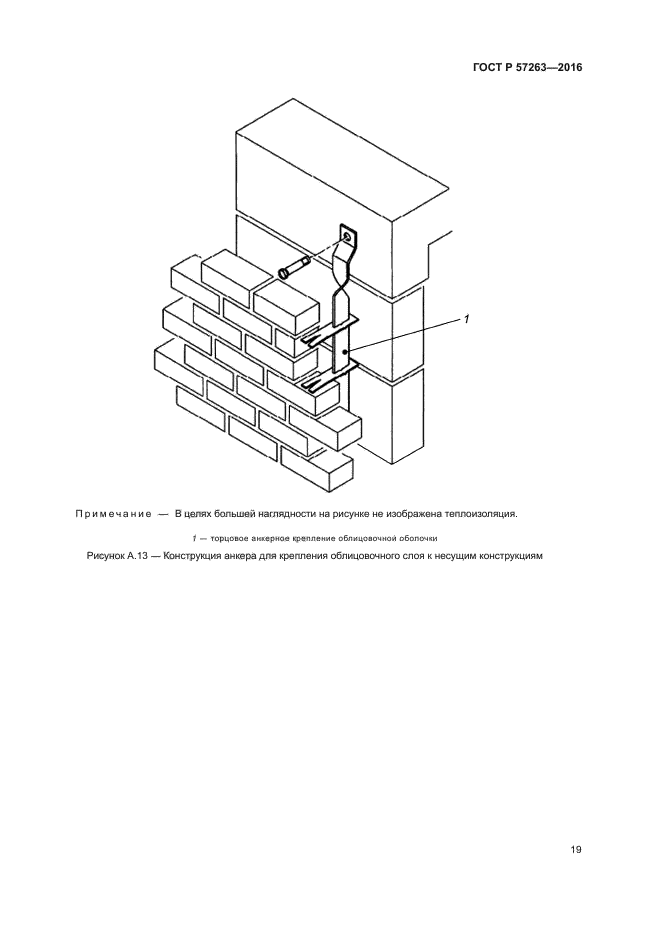 ГОСТ Р 57263—2016

1

Примечание — В целях большей наглядности на рисунке не изображена теплоизоляция.

1 — торцовое анкерное крепление облицовочной оболочки

Рисунок А.13 — Конструкция анкера для крепления облицовочного слоя к несущим конструкциям

19