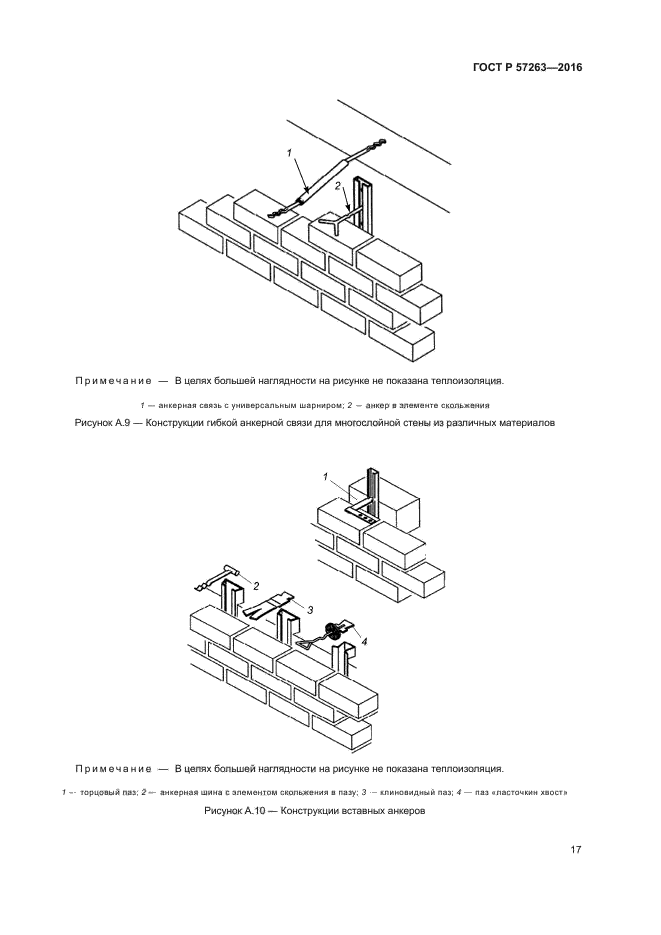 ГОСТ Р 57263—2016

1

2

Примечание — В целях большей наглядности на рисунке не показана теплоизоляция.

1 — анкерная связь с универсальным шарниром; 2 — анкер в элементе скольжения

Рисунок А.9 — Конструкции гибкой анкерной связи для многослойной стены из различных материалов

1

2

3

4

Примечание — В целях большей наглядности на рисунке не показана теплоизоляция.

1 — торцовый паз; 2 — анкерная шина с элементом скольжения в пазу; 3 — клиновидный паз; 4 — паз «ласточкин хвост»

Рисунок А.10 — Конструкции вставных анкеров

17