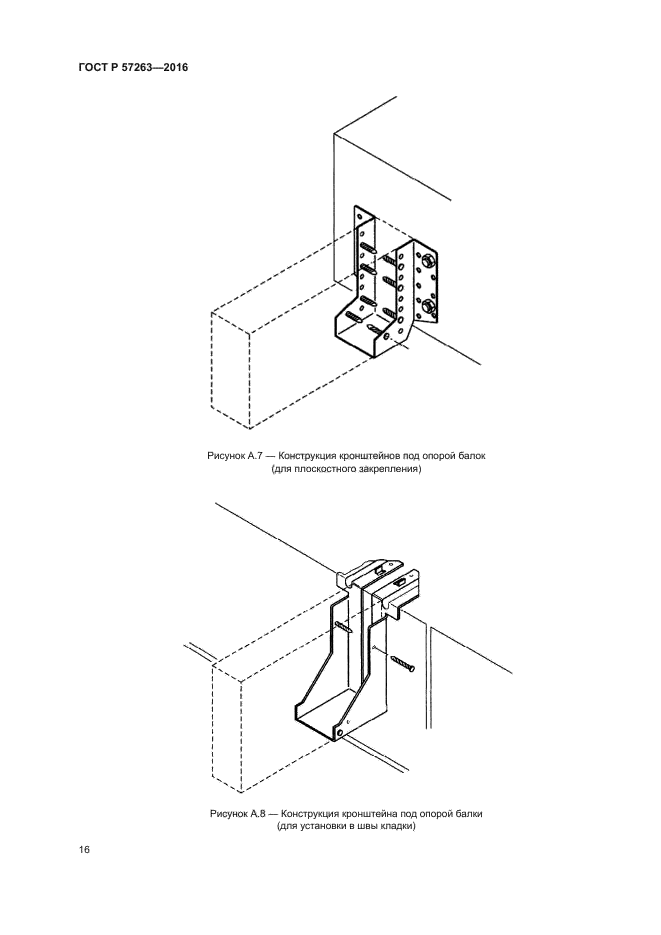 ГОСТ Р 57263—2016

Рисунок А.7 — Конструкция кронштейнов под опорой балок (для плоскостного закрепления)

Рисунок А.8 — Конструкция кронштейна под опорой балки (для установки в швы кладки)

16