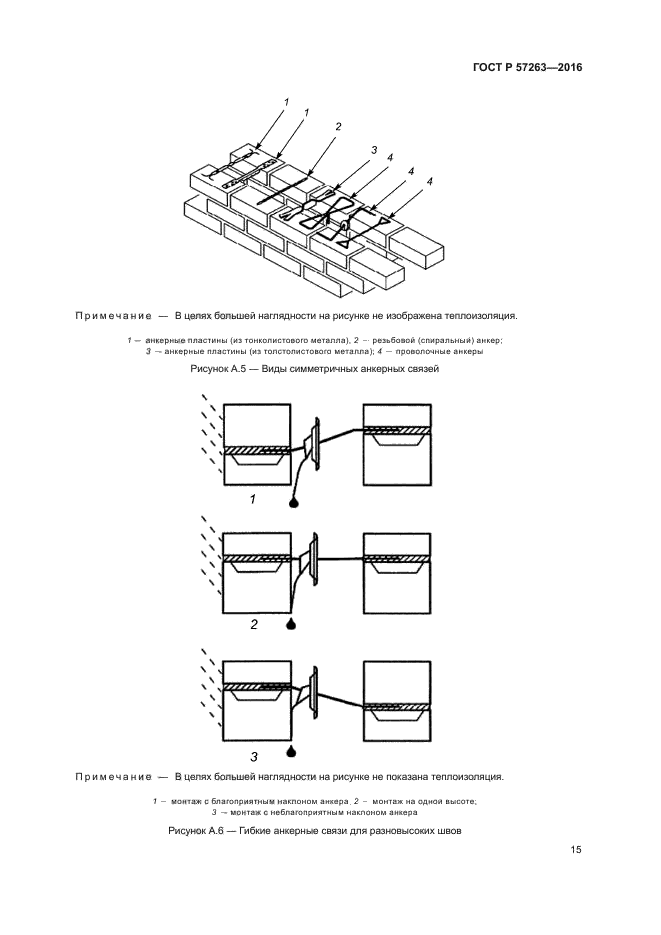 ГОСТ Р 57263—2016

1
1
2
3
4
4
4

Примечание — В целях большей наглядности на рисунке не изображена теплоизоляция.

1 — анкерные пластины (из тонколистового металла), 2 — резьбовой (спиральный) анкер;
3 — анкерные пластины (из толстолистового металла); 4 — проволочные анкеры

Рисунок А.5 — Виды симметричных анкерных связей

1

2

3

Примечание — В целях большей наглядности на рисунке не показана теплоизоляция.

1 — монтаж с благоприятным наклоном анкера, 2 — монтаж на одной высоте;
3 — монтаж с неблагоприятным наклоном анкера

Рисунок А.6 — Гибкие анкерные связи для разновысоких швов

15