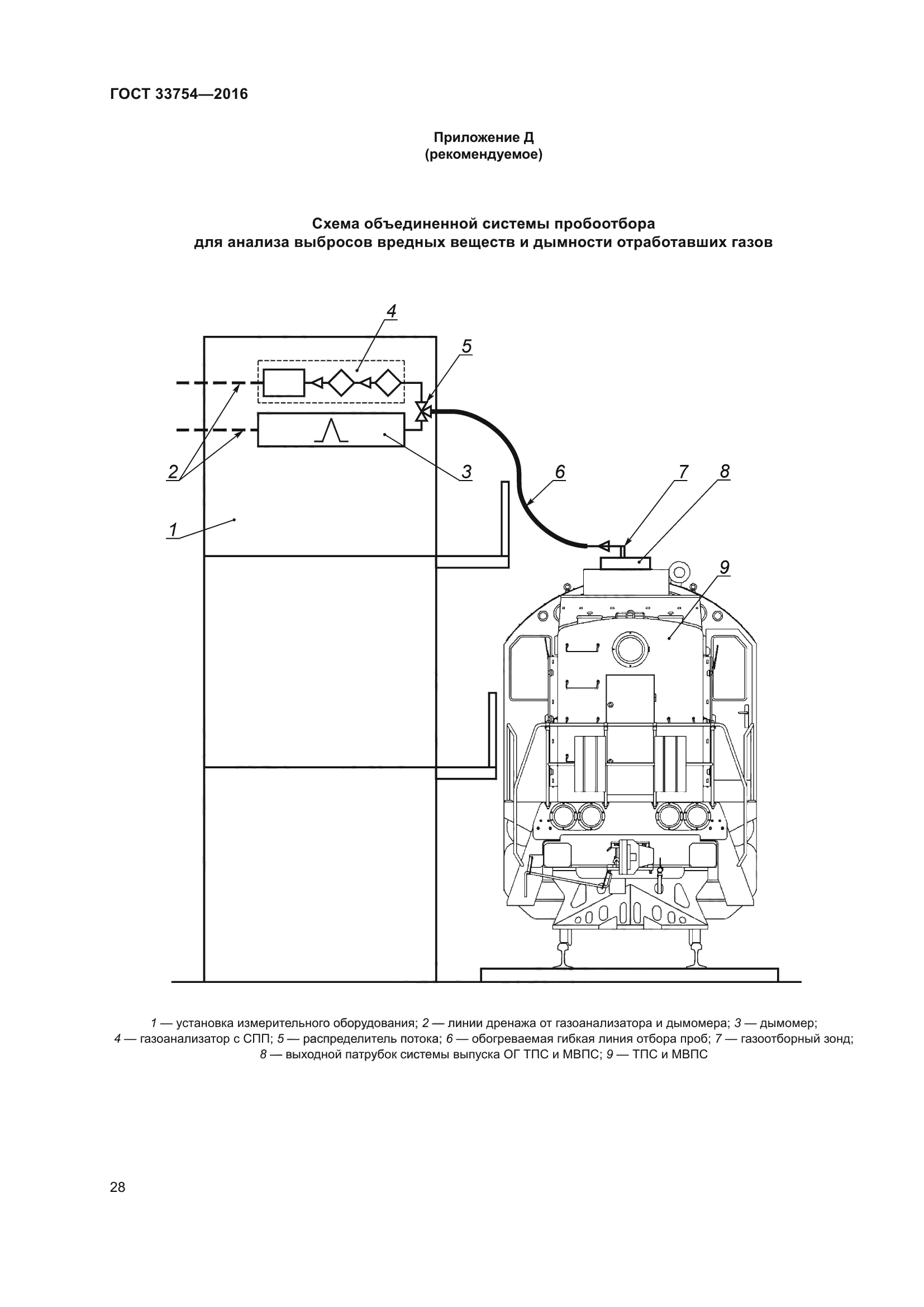 ГОСТ 33754—2016

Приложение Д
(рекомендуемое)

Схема объединенной системы пробоотбора
для анализа выбросов вредных веществ и дымности отработавших газов

4
5
2
3
6
7
8
1
9

1 — установка измерительного оборудования; 2 — линии дренажа от газоанализатора и дымомера; 3 — дымомер; 4 — газоанализатор с СПП; 5 — распределитель потока; 6 — обогреваемая гибкая линия отбора проб; 7 — газоотборный зонд; 8 — выходной патрубок системы выпуска ОГ ТПС и МВПС; 9 — ТПС и МВПС

28