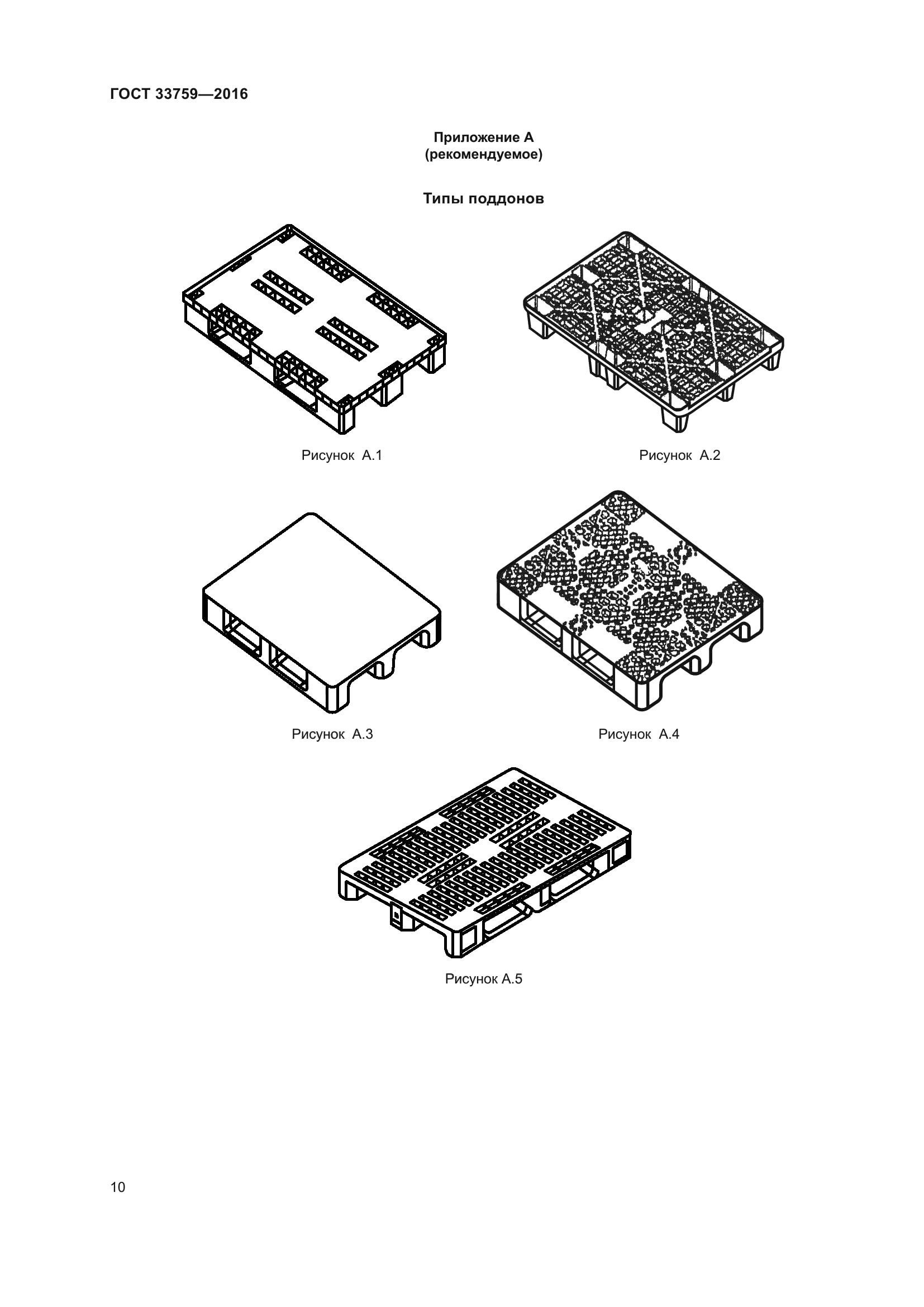 ГОСТ 33759—2016

Приложение А
(рекомендуемое)

Типы поддонов

Рисунок А.1

Рисунок А.2

Рисунок А.3

Рисунок А.4

Рисунок А.5

10