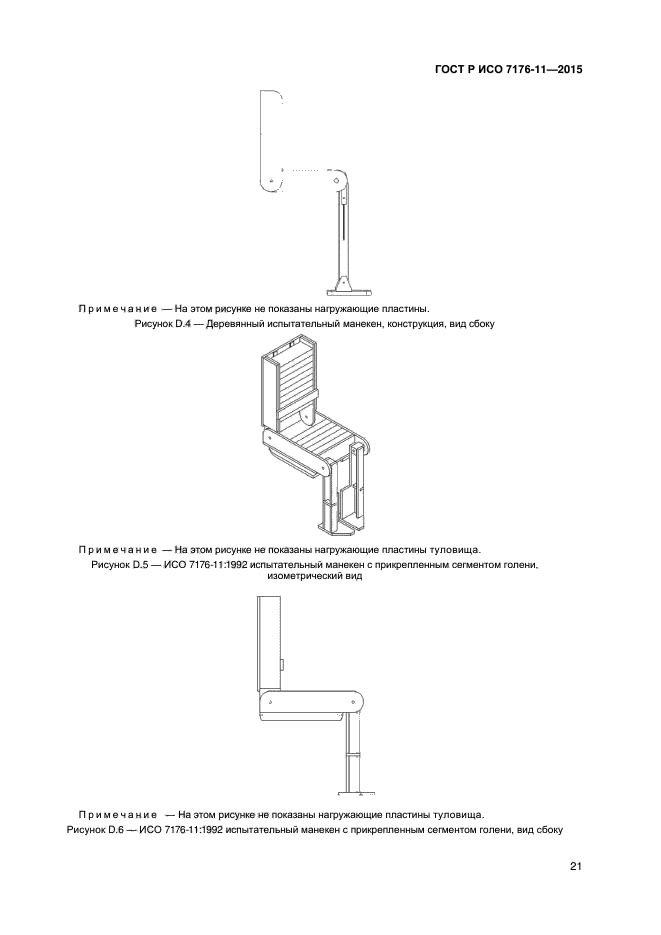 ГОСТ Р ИСО 7176-11—2015

Примечание — На этом рисунке не показаны нагружающие пластины.

Рисунок D.4 — Деревянный испытательный манекен, конструкция, вид сбоку

Примечание — На этом рисунке не показаны нагружающие пластины туловища.

Рисунок D.5 — ИСО 7176-11:1992 испытательный манекен с прикрепленным сегментом голени, изометрический вид

Примечание — На этом рисунке не показаны нагружающие пластины туловища.

Рисунок D.6 — ИСО 7176-11:1992 испытательный манекен с прикрепленным сегментом голени, вид сбоку

21