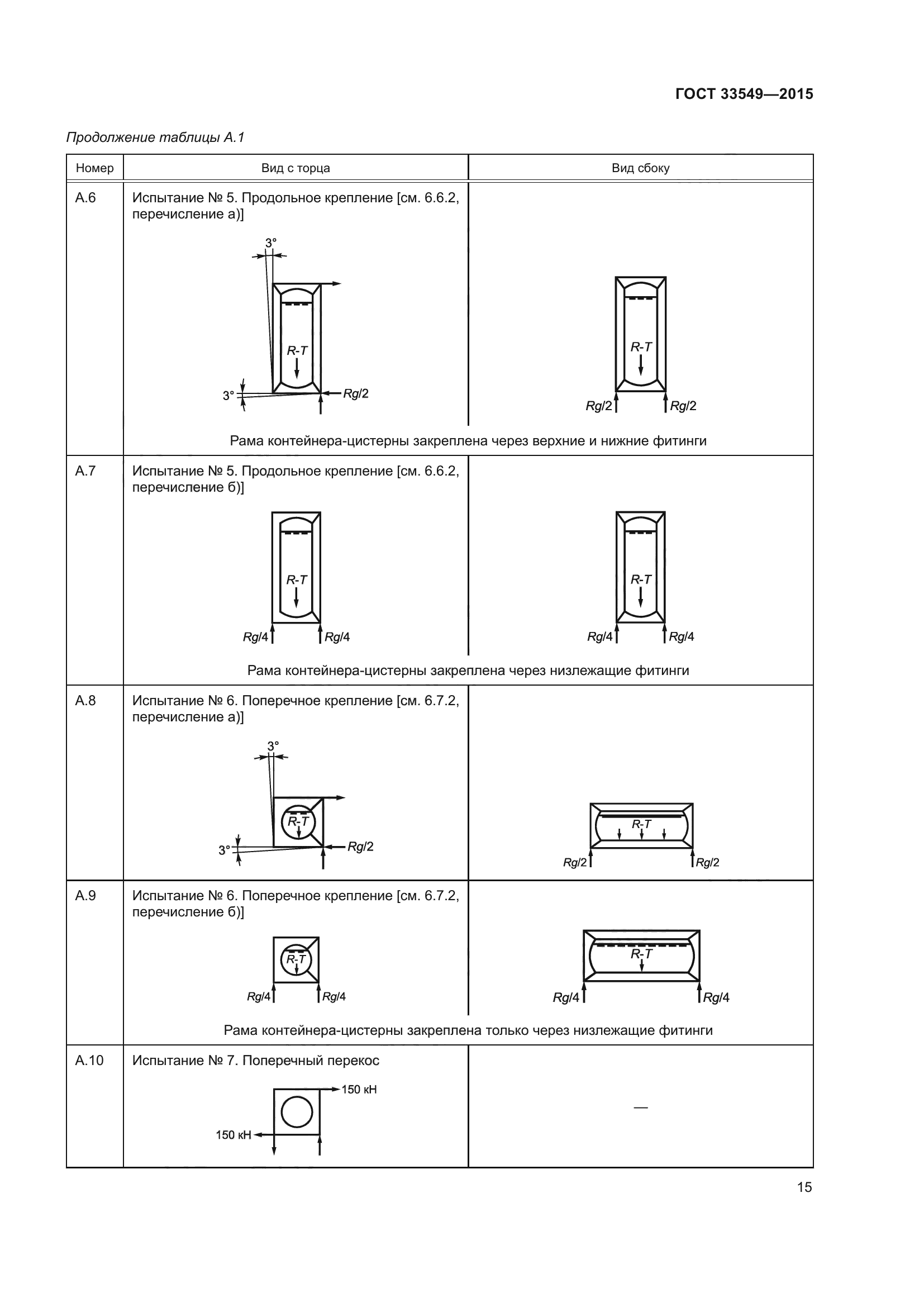 ГОСТ 33549—2015

Продолжение таблицы А.1

| Номер | Вид с торца | Вид сбоку |
|---|---|---|
| А.6 | Испытание № 5. Продольное крепление [см. 6.6.2, перечисление а)] 3° R-T 3° Rg/2 | R-T Rg/2 Rg/2 |
| | Рама контейнера-цистерны закреплена через верхние и нижние фитинги | |
| А.7 | Испытание № 5. Продольное крепление [см. 6.6.2, перечисление б)] R-T Rg/4 Rg/4 | R-T Rg/4 Rg/4 |
| | Рама контейнера-цистерны закреплена через низлежащие фитинги | |
| А.8 | Испытание № 6. Поперечное крепление [см. 6.7.2, перечисление а)] 3° R-T 3° Rg/2 | R-T Rg/2 Rg/2 |
| А.9 | Испытание № 6. Поперечное крепление [см. 6.7.2, перечисление б)] R-T Rg/4 Rg/4 | R-T Rg/4 Rg/4 |
| | Рама контейнера-цистерны закреплена только через низлежащие фитинги | |
| А.10 | Испытание № 7. Поперечный перекос 150 кН 150 кН | — |

15