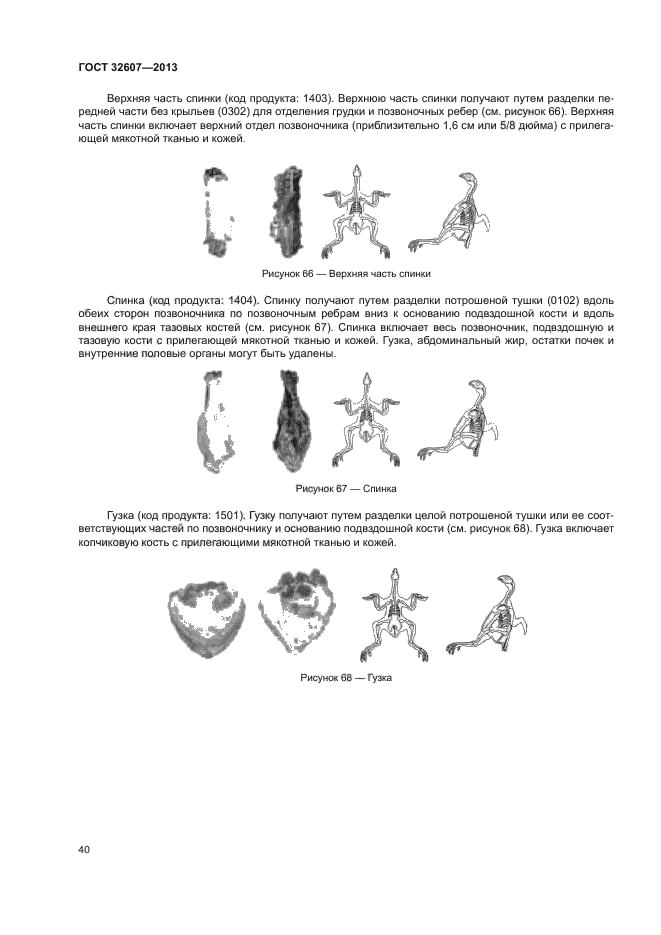 ГОСТ 32607—2013

Верхняя часть спинки (код продукта: 1403). Верхнюю часть спинки получают путем разделки передней части без крыльев (0302) для отделения грудки и позвоночных ребер (см. рисунок 66). Верхняя часть спинки включает верхний отдел позвоночника (приблизительно 1,6 см или 5/8 дюйма) с прилегающей мякотной тканью и кожей.

Рисунок 66 — Верхняя часть спинки

Спинка (код продукта: 1404). Спинку получают путем разделки потрошеной тушки (0102) вдоль обеих сторон позвоночника по позвоночным ребрам вниз к основанию подвздошной кости и вдоль внешнего края тазовых костей (см. рисунок 67). Спинка включает весь позвоночник, подвздошную и тазовую кости с прилегающей мякотной тканью и кожей. Гузка, абдоминальный жир, остатки почек и внутренние половые органы могут быть удалены.

Рисунок 67 — Спинка

Гузка (код продукта: 1501). Гузку получают путем разделки целой потрошеной тушки или ее соответствующих частей по позвоночнику и основанию подвздошной кости (см. рисунок 68). Гузка включает копчиковую кость с прилегающими мякотной тканью и кожей.

Рисунок 68 — Гузка

40